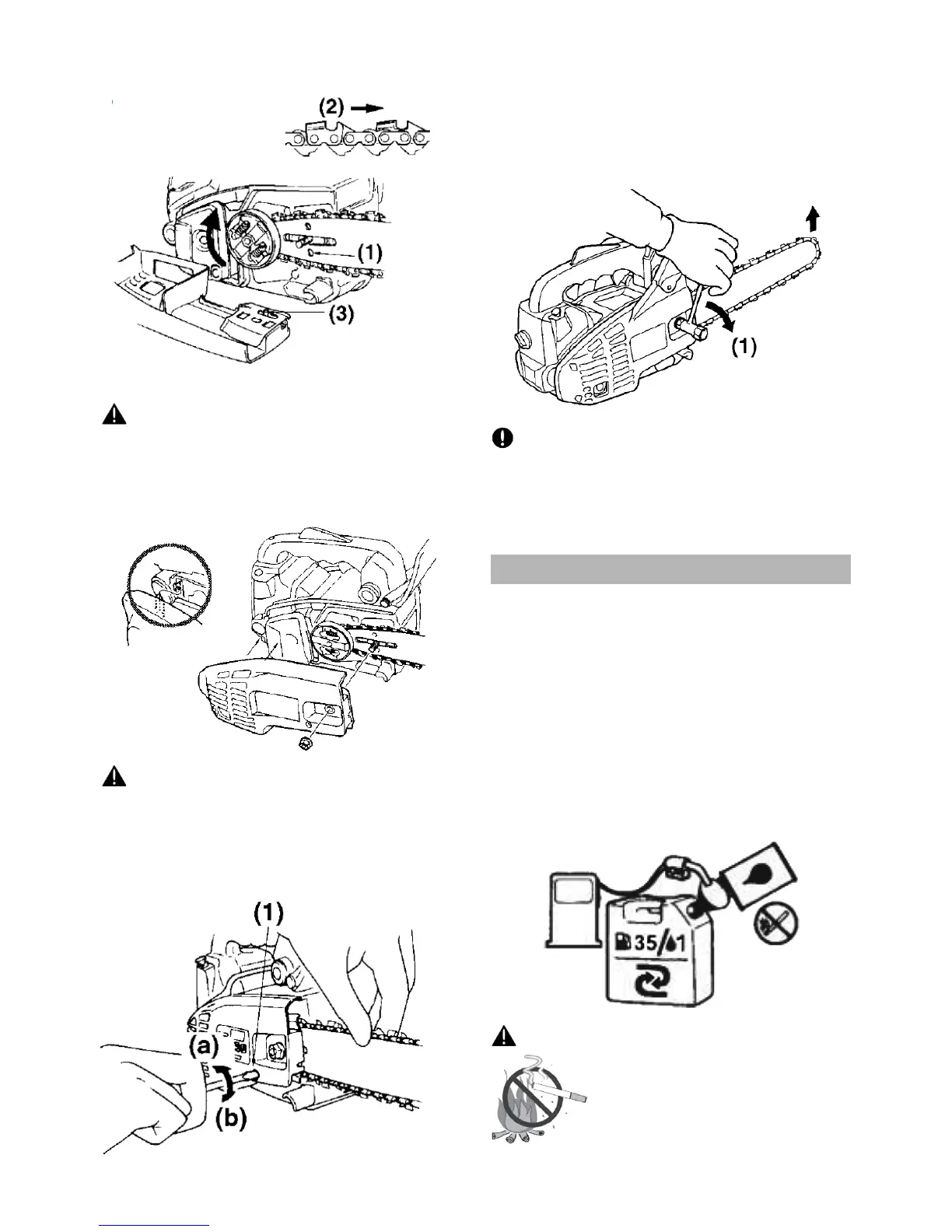 (2)

(1)

(3)

(1)

(1)

(a)

(b)

35/1