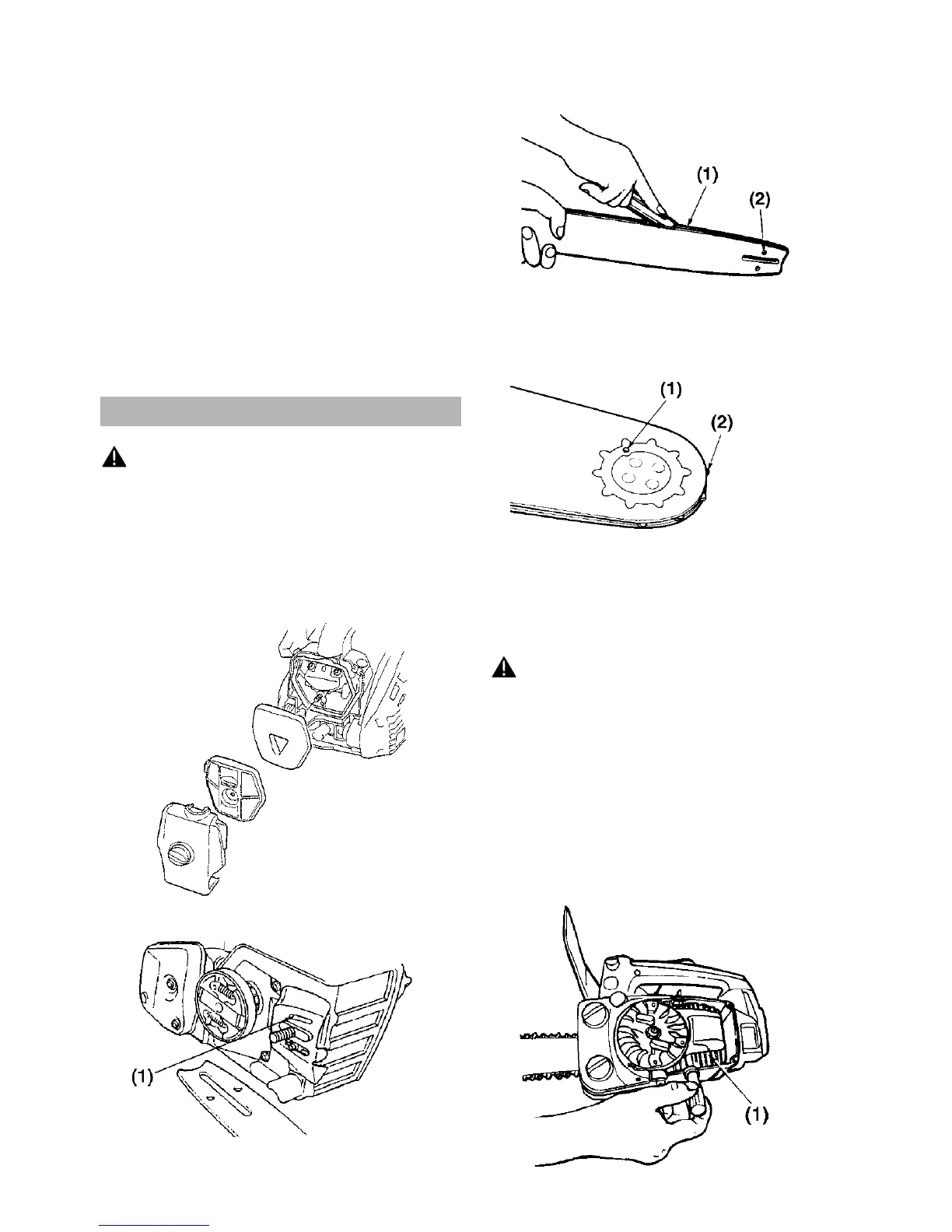 (1)

(2)

(1)

(2)

(1)

(1)