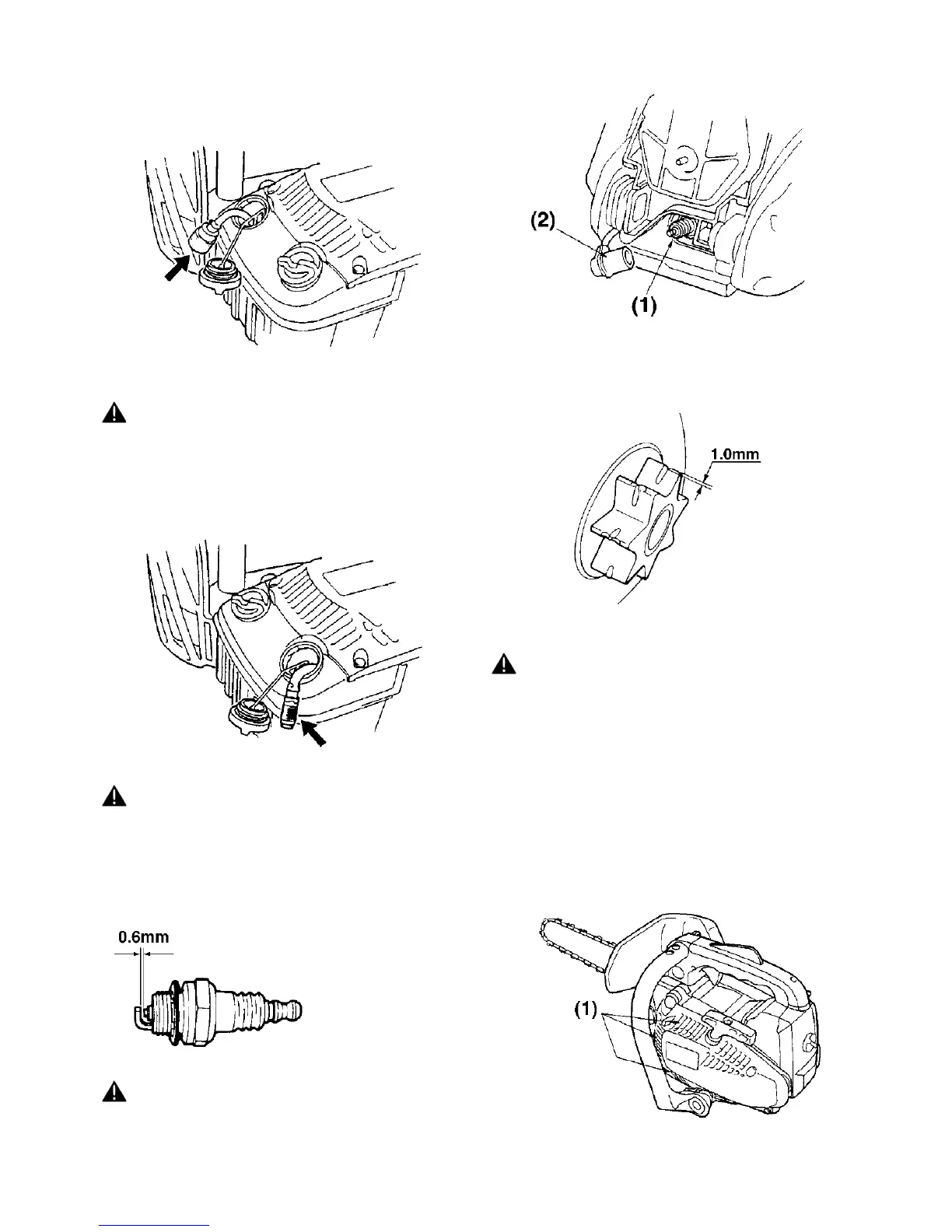 (2)

(1)

1.0mm

0.6mm

(1)