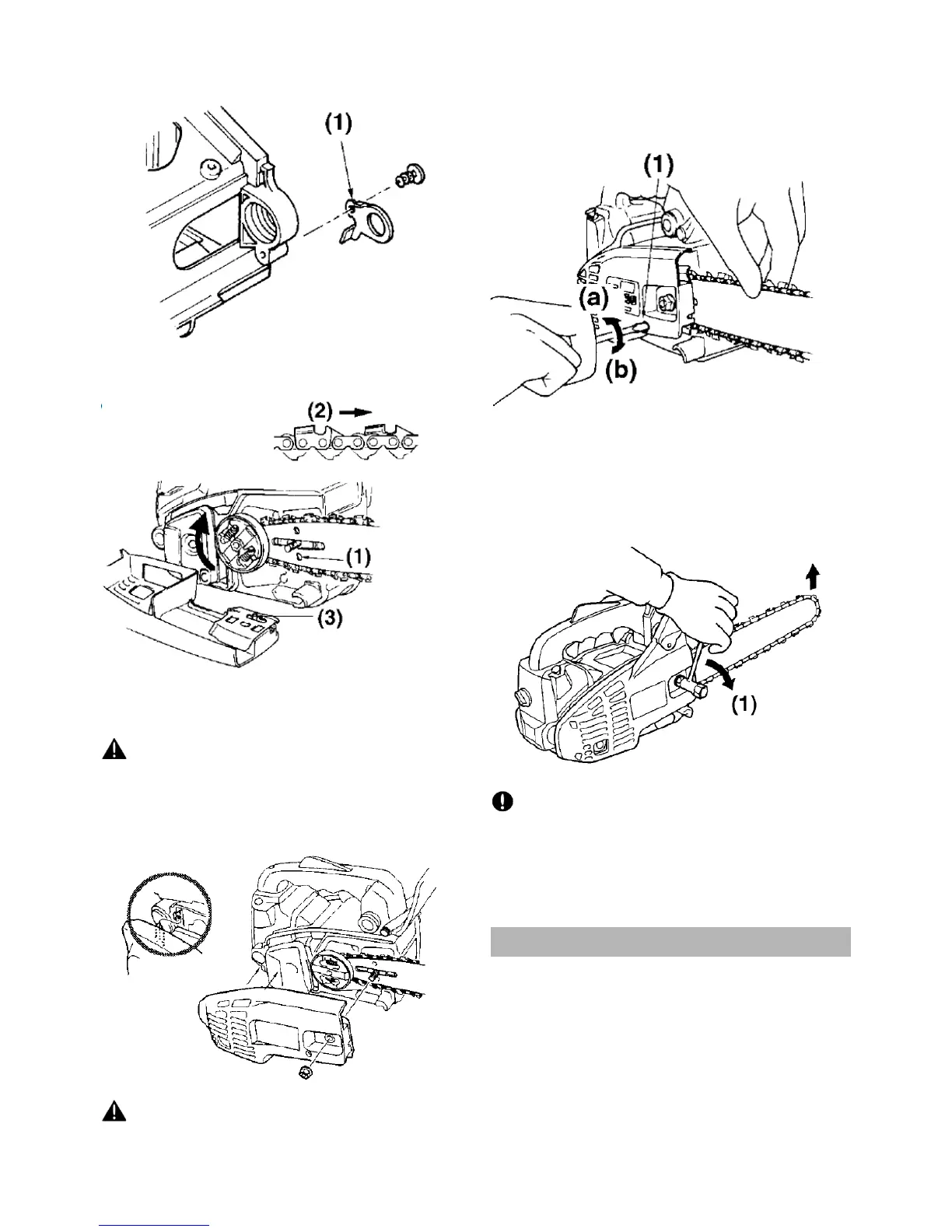 (1)

(2)

(1)

(3)

(1)

(a)

(b)

(1)