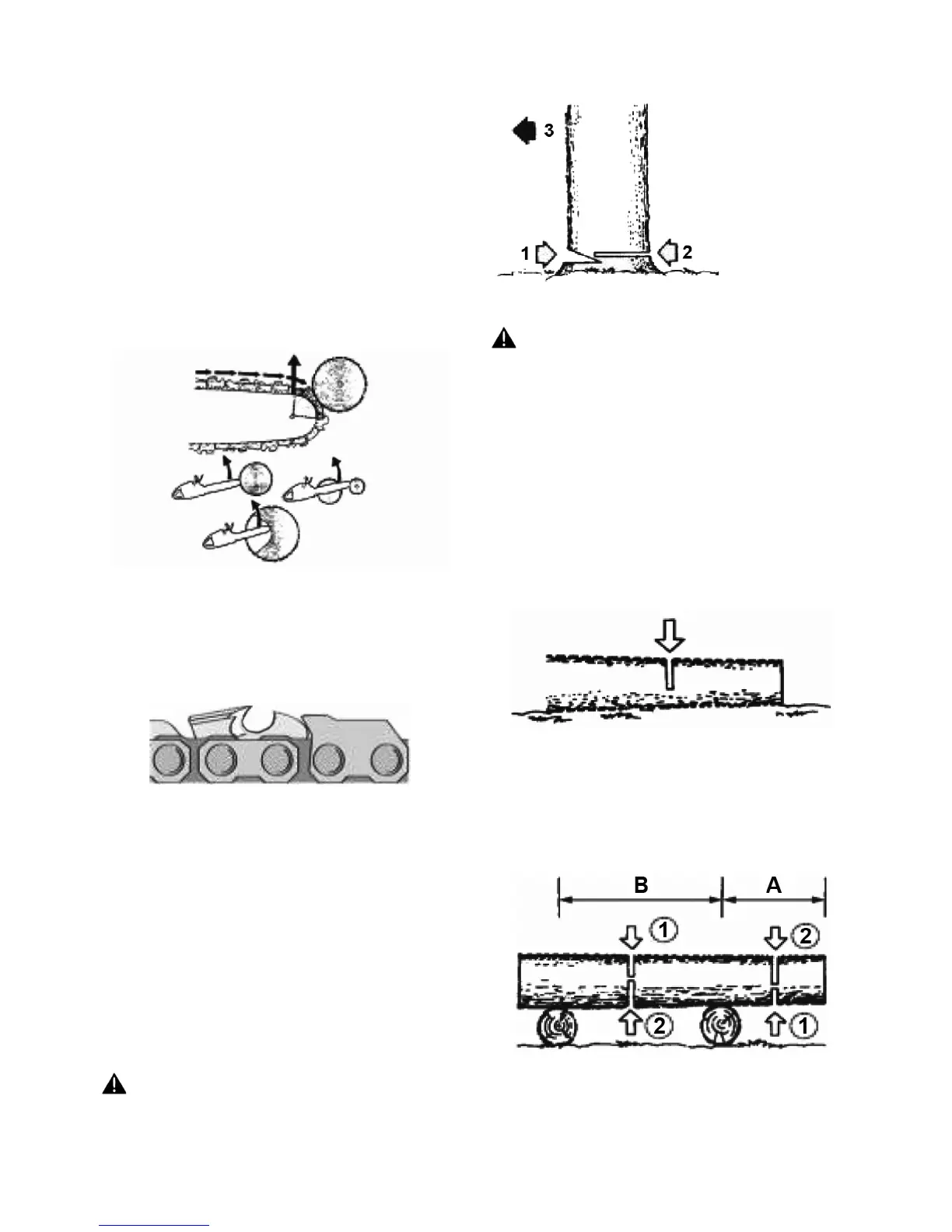 3

1

2

B

A

1

2

2

1