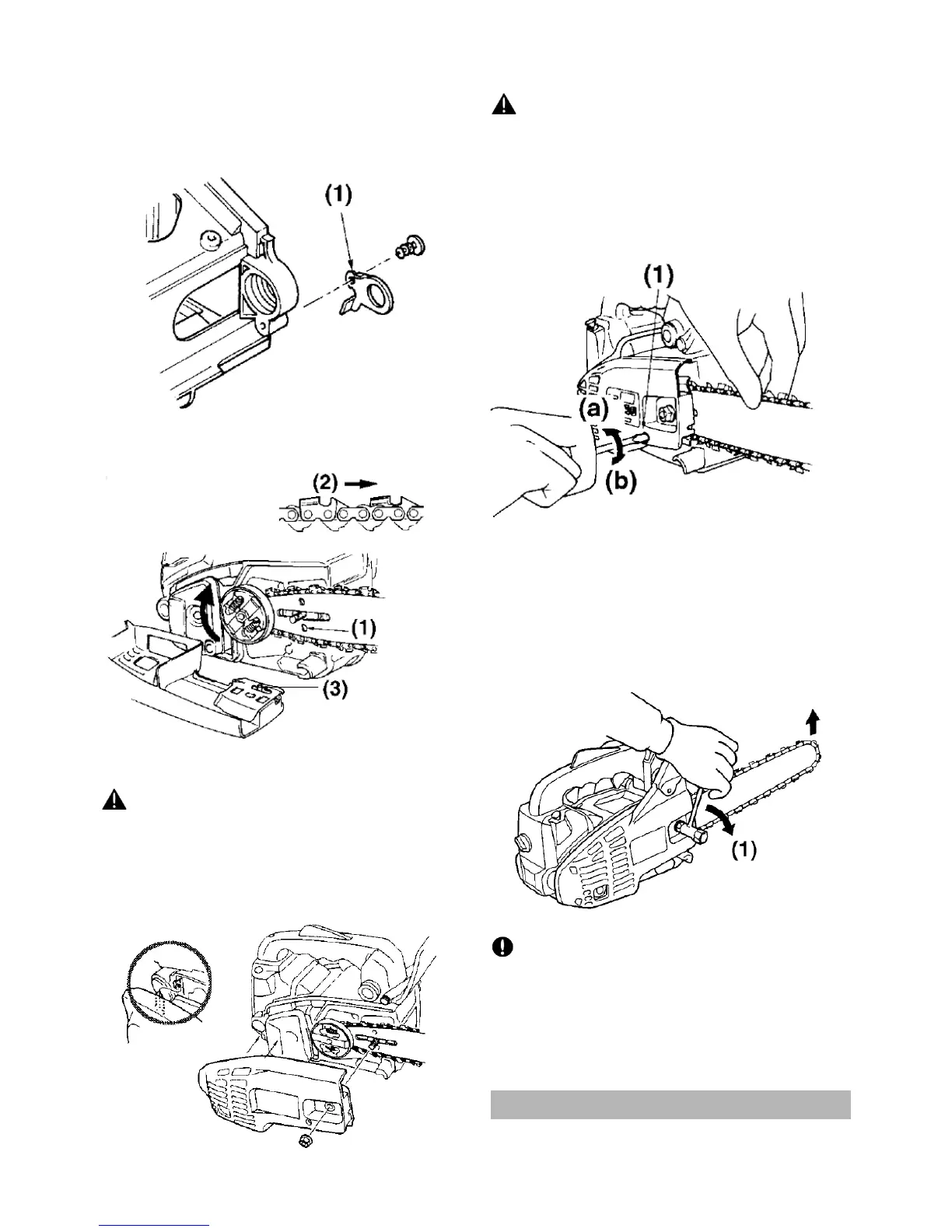 (1)

(2)

(1)

(3)

(1)

(a)

(b)

(1)