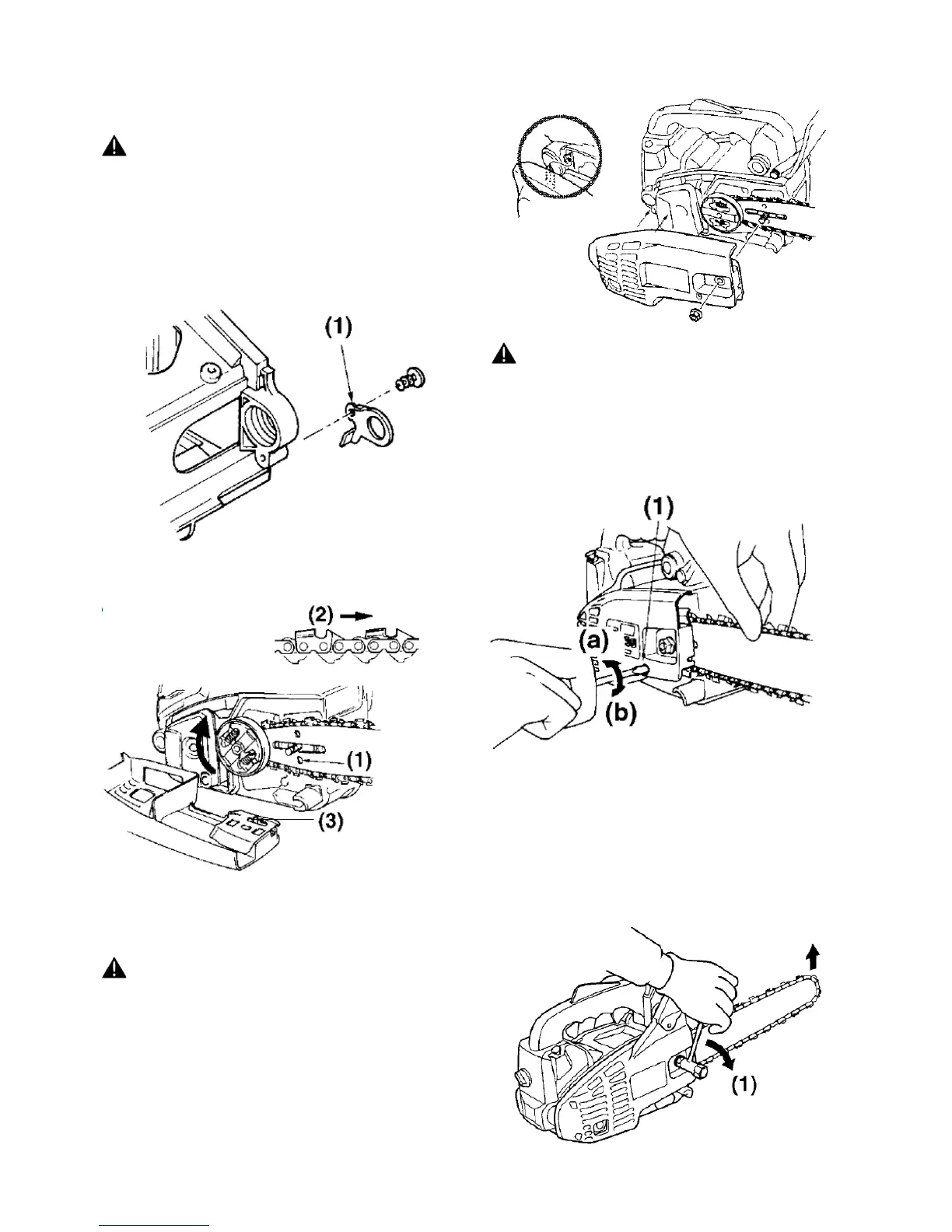 (1)

(2)

(1)

(3)

(1)

(a)

(b)

(1)