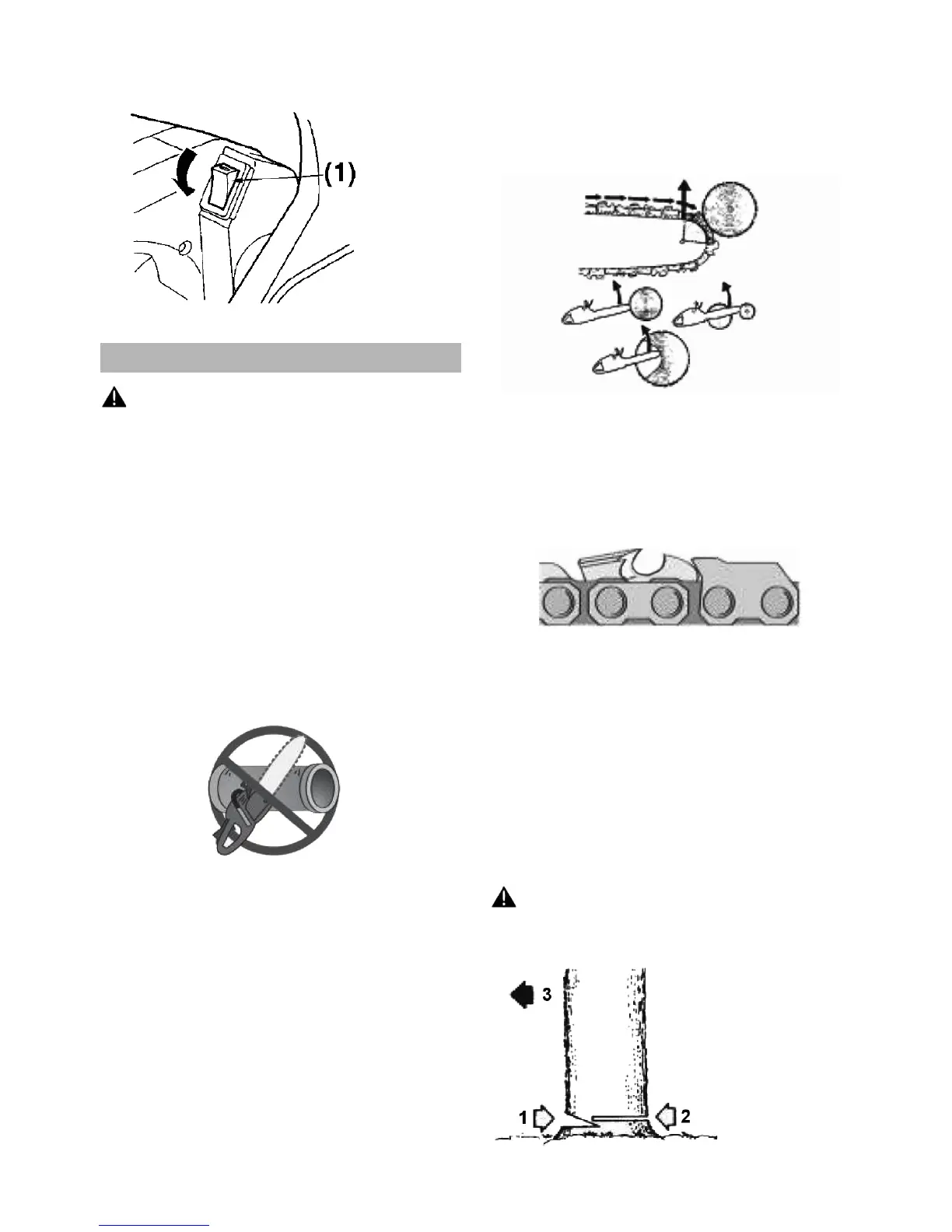 (1)

3

1

2