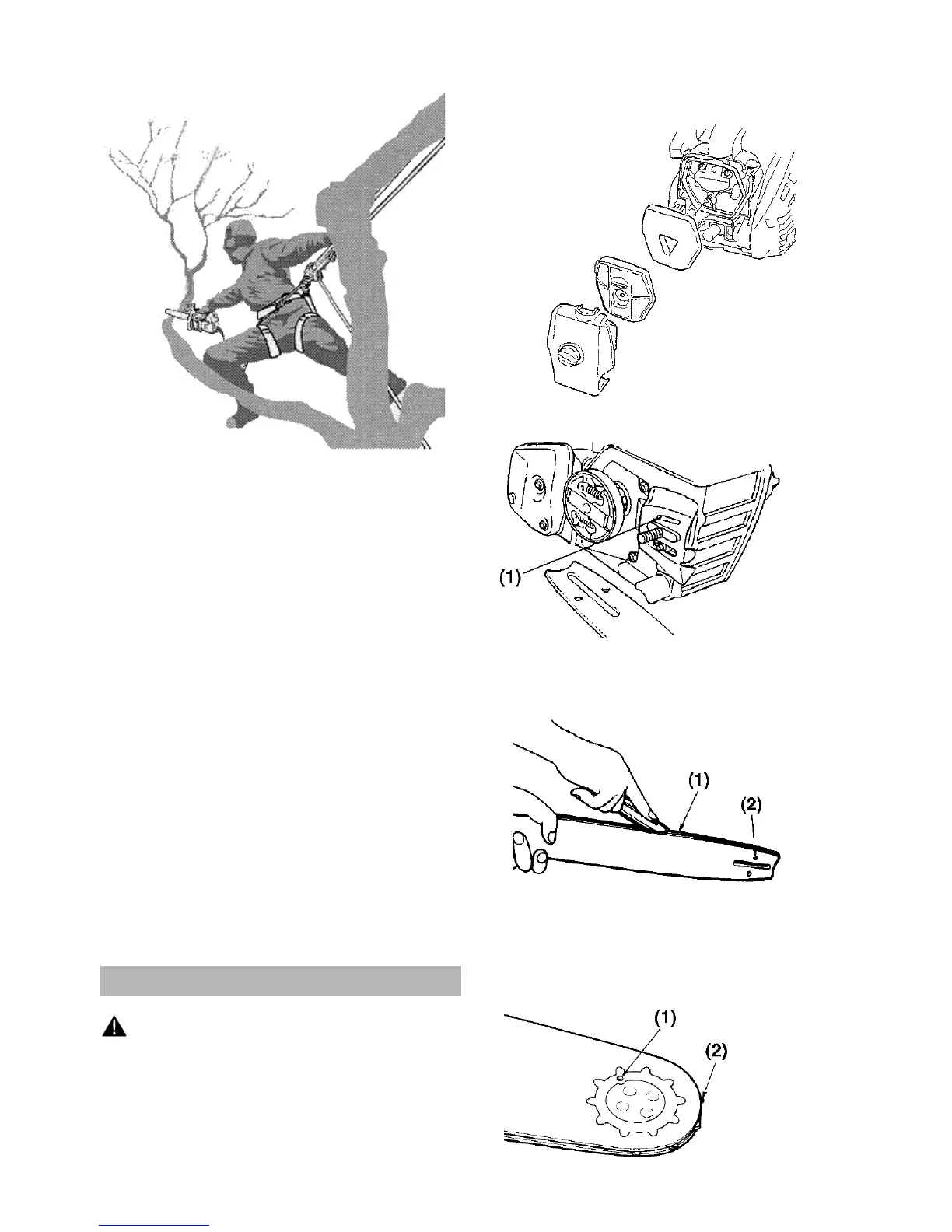 (1)

(1)

(2)

(1)

(2)