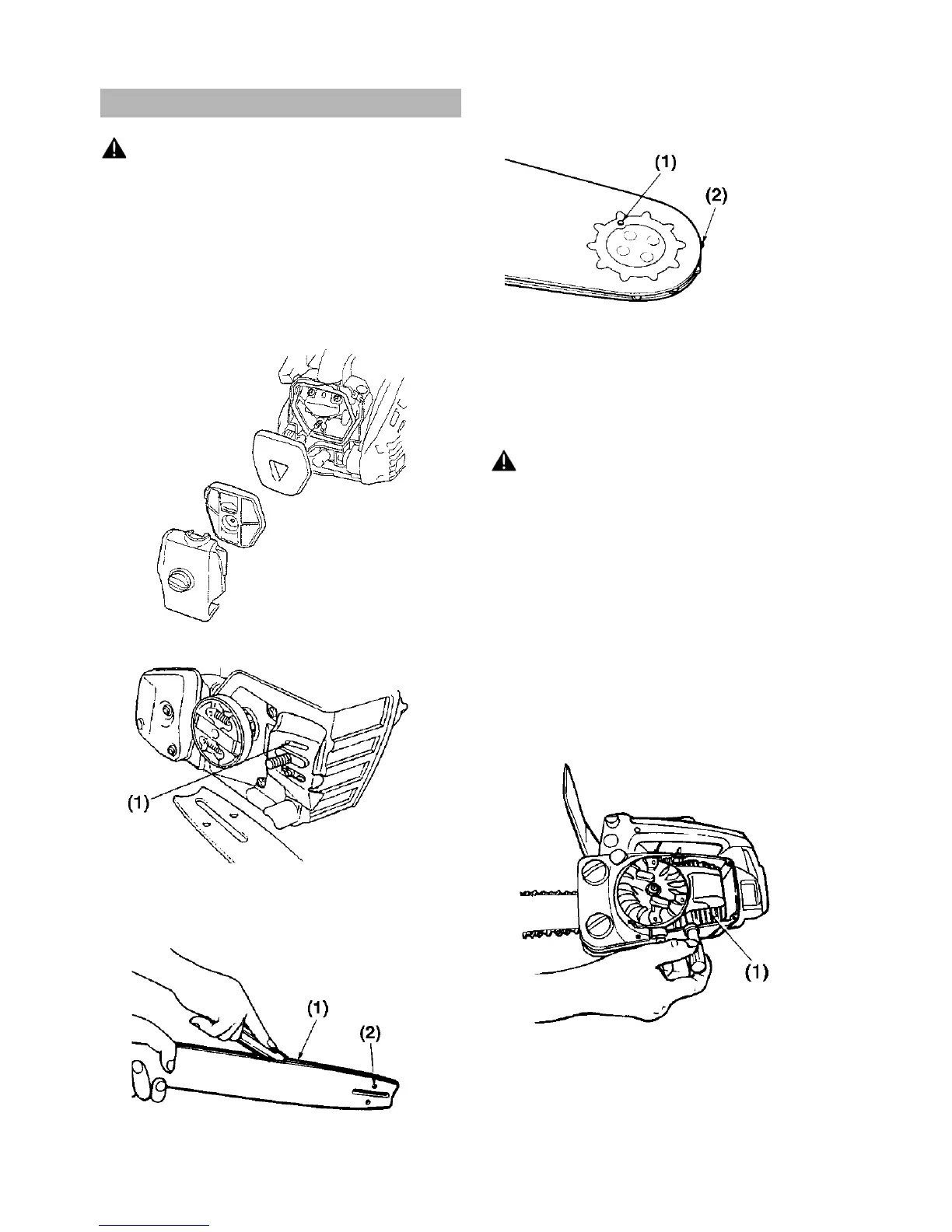 (1)
(2)

(1)

(1)
(2)

(1)