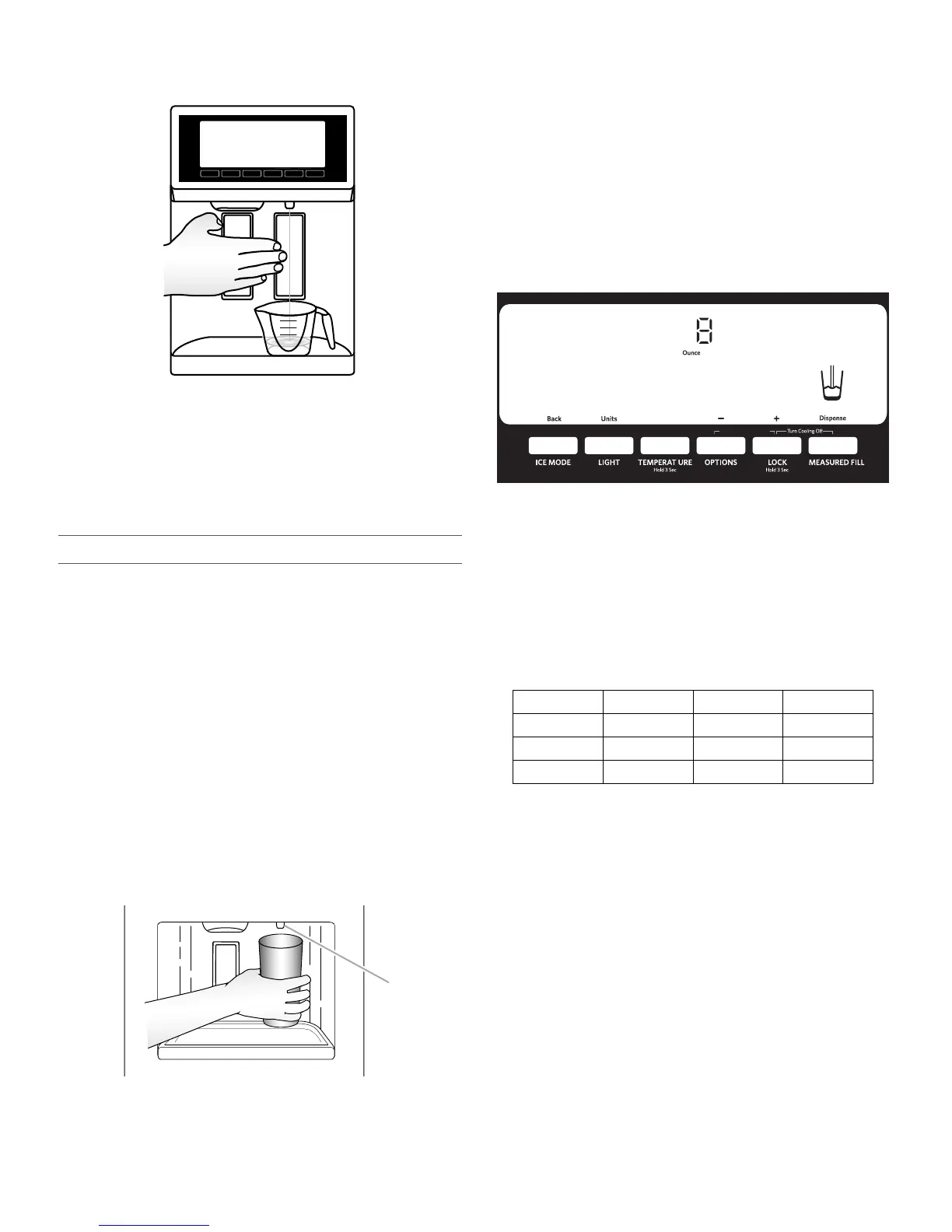 8

Ounce

Back

Units

−

+

Dispense

Turn Cooling Off

ICE MODE

LIGHT

TEMPERAT URE
Hold 3 Sec

OPTIONS

LOCK
Hold 3 Sec

MEASURED FILL