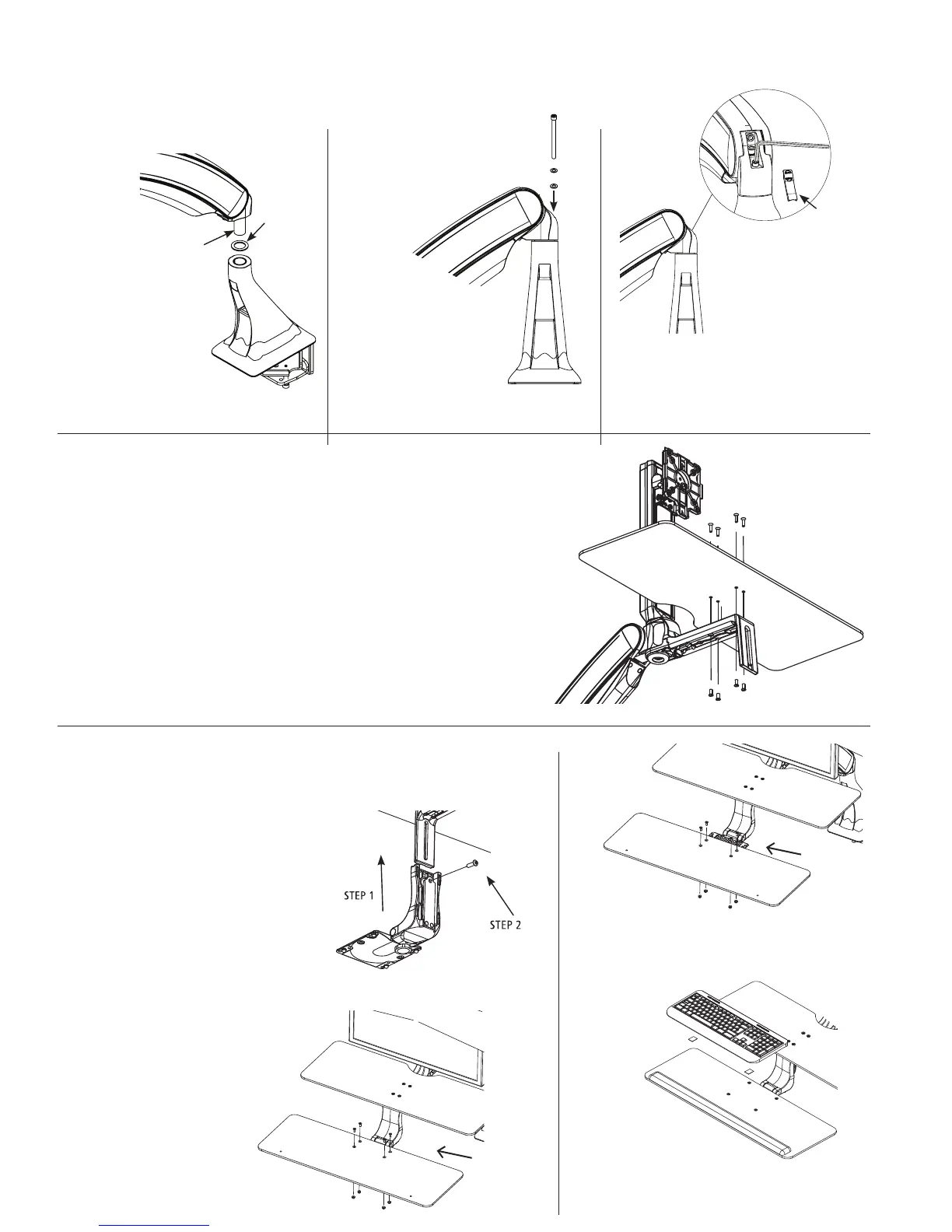 STEP 1

STEP 2