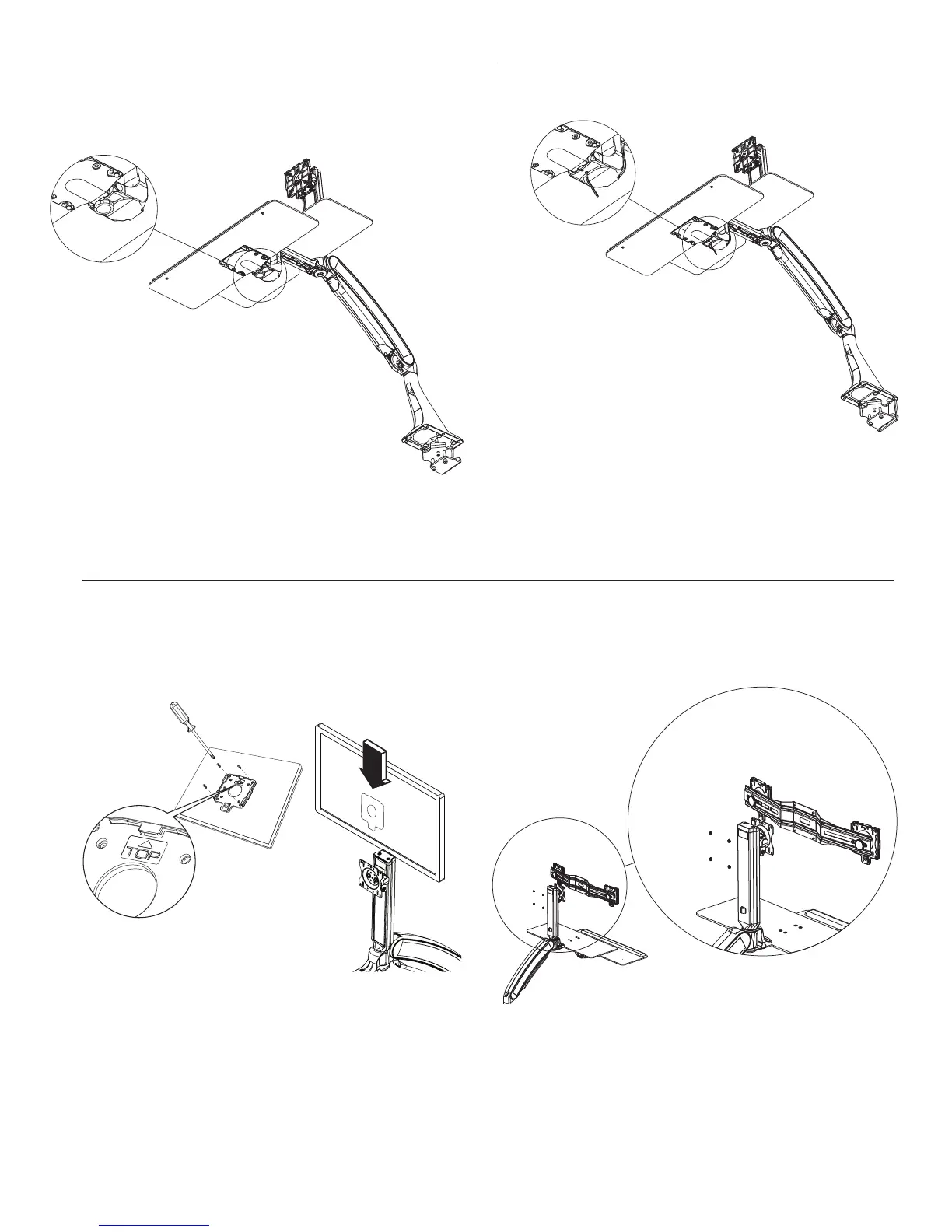 TOP