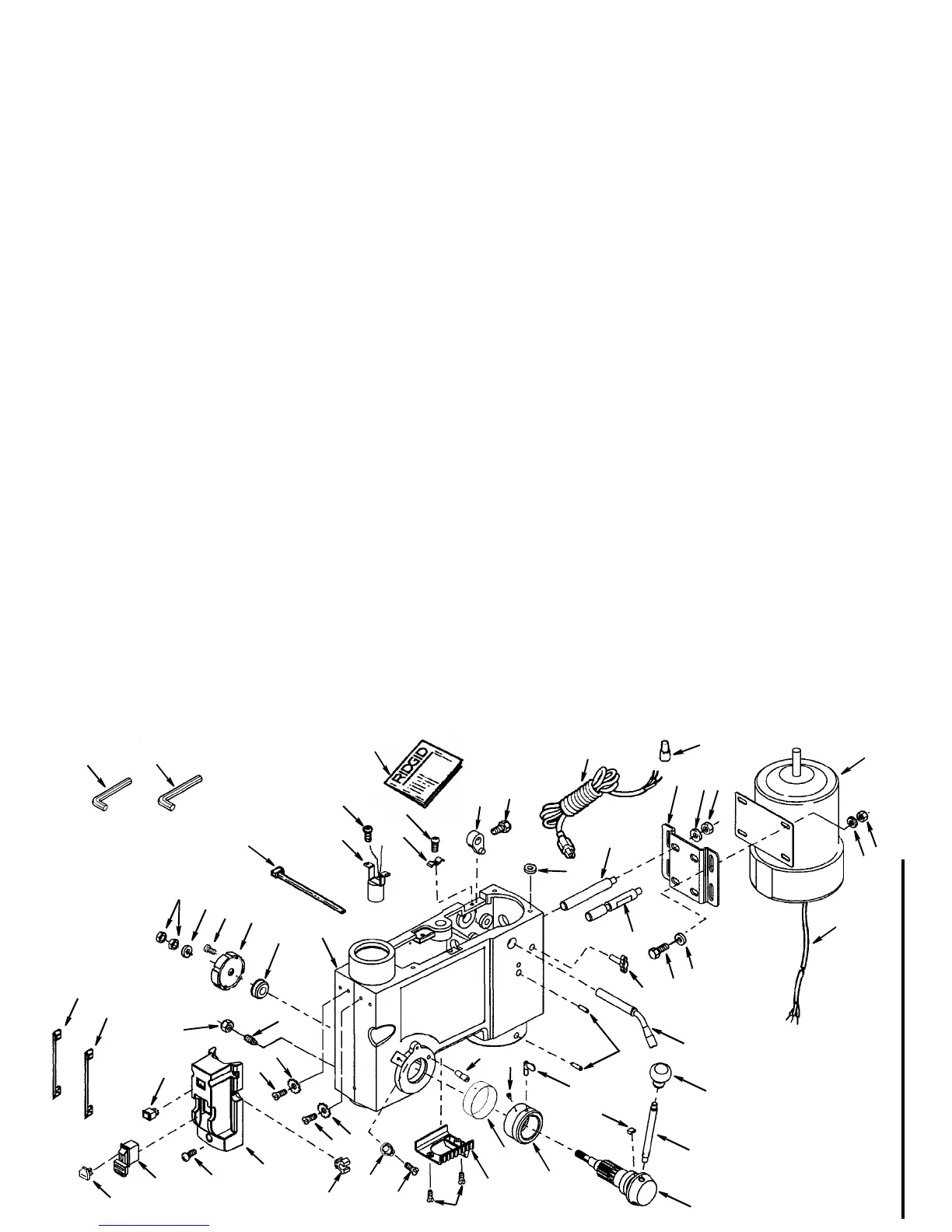 RIDGID