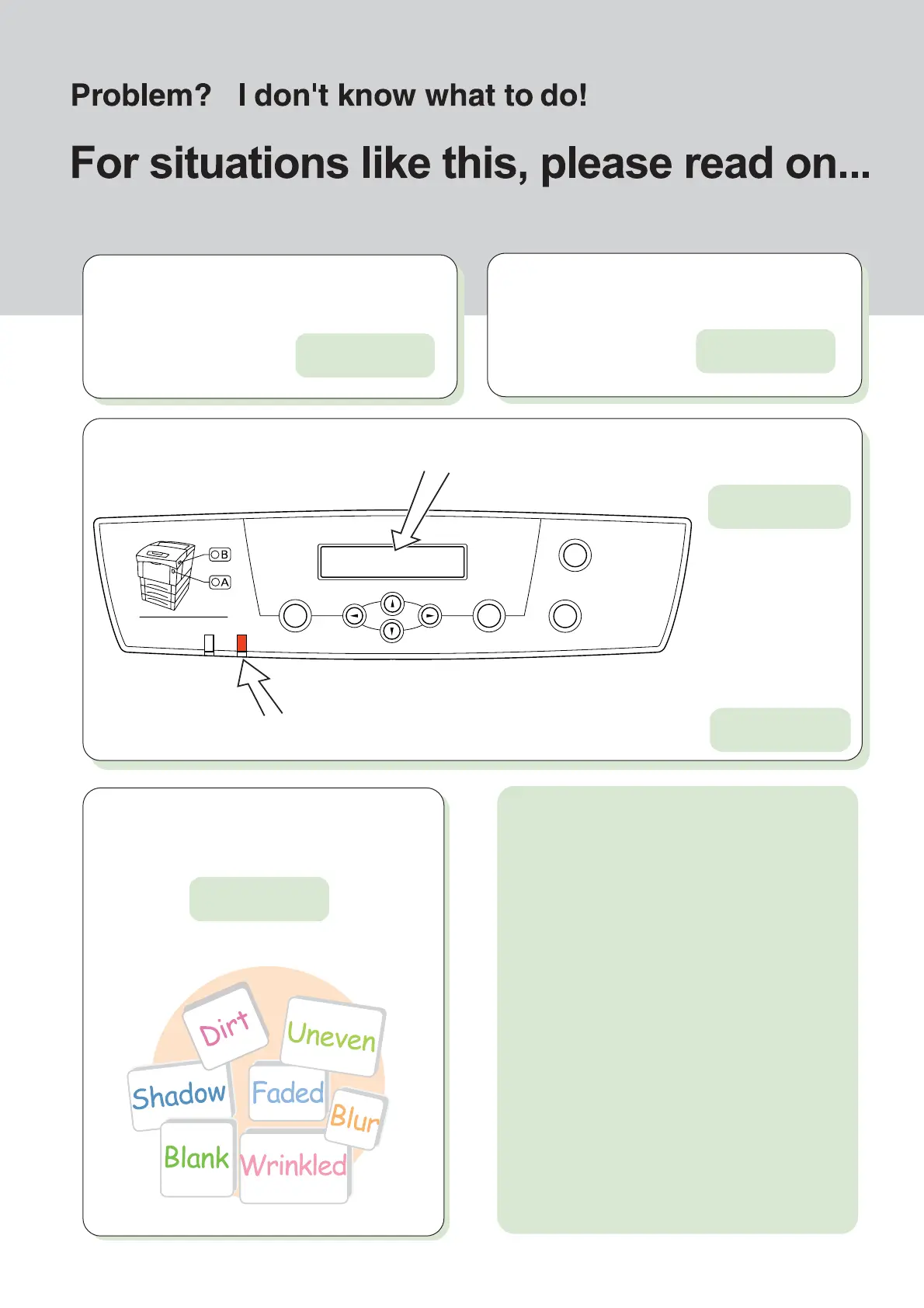 Problem? I don't know what to do!

For situations like this, please read on...

B
A

Dirt
Uneven
Shadow
Faded
Blur
Blank
Wrinkled