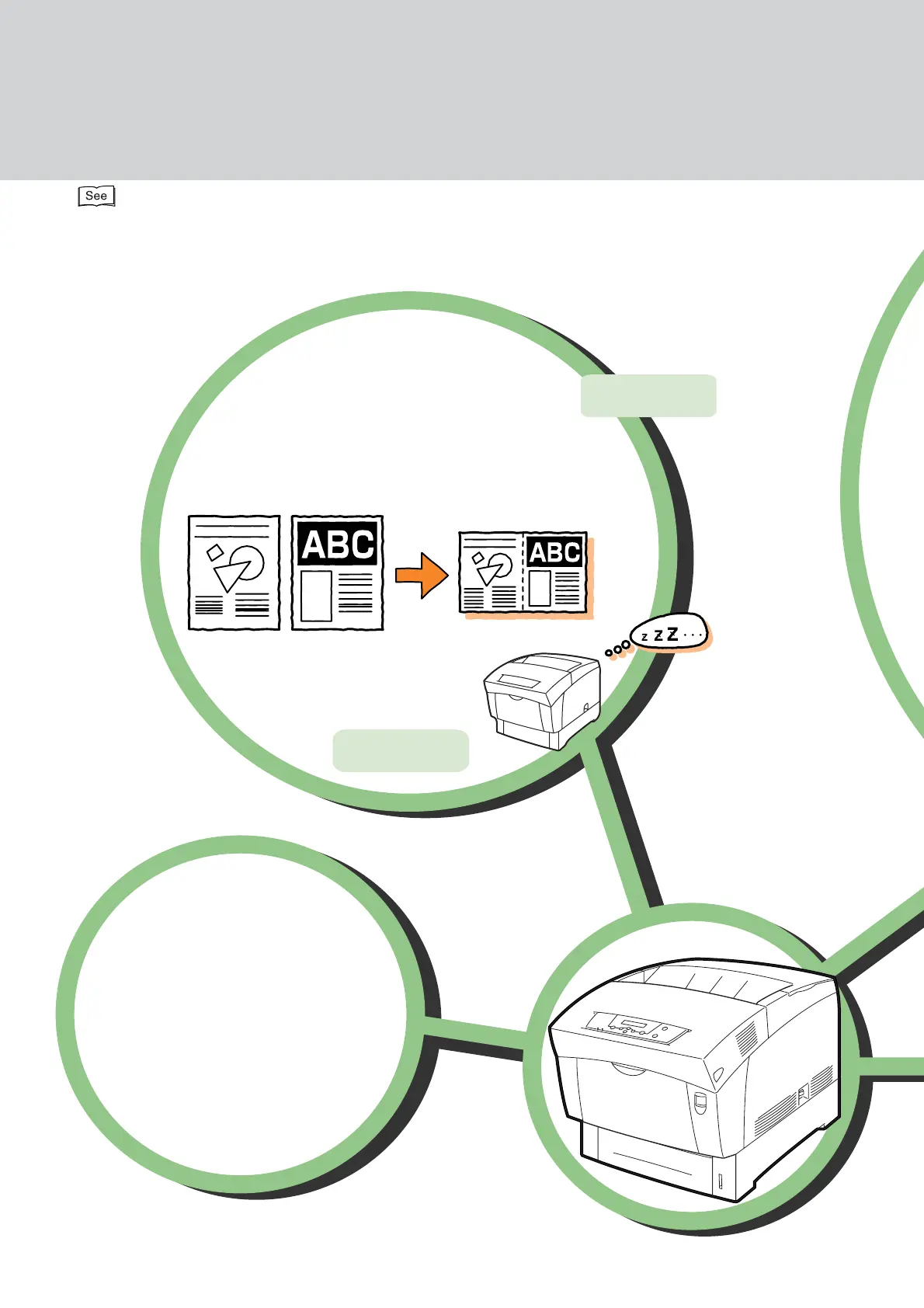 See

ABC

ABC

z z Z . . .