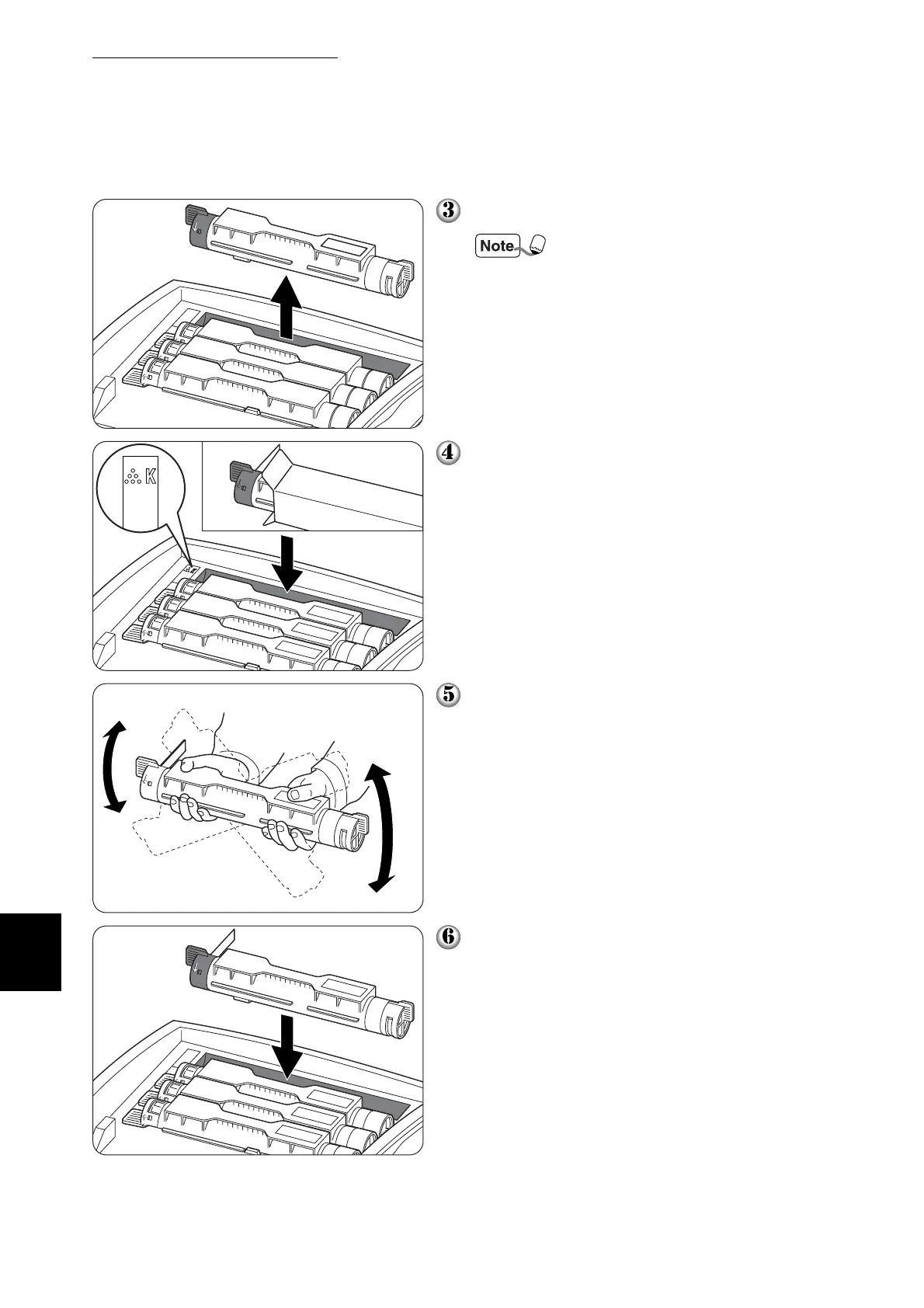 3

Note

K

4

5

6