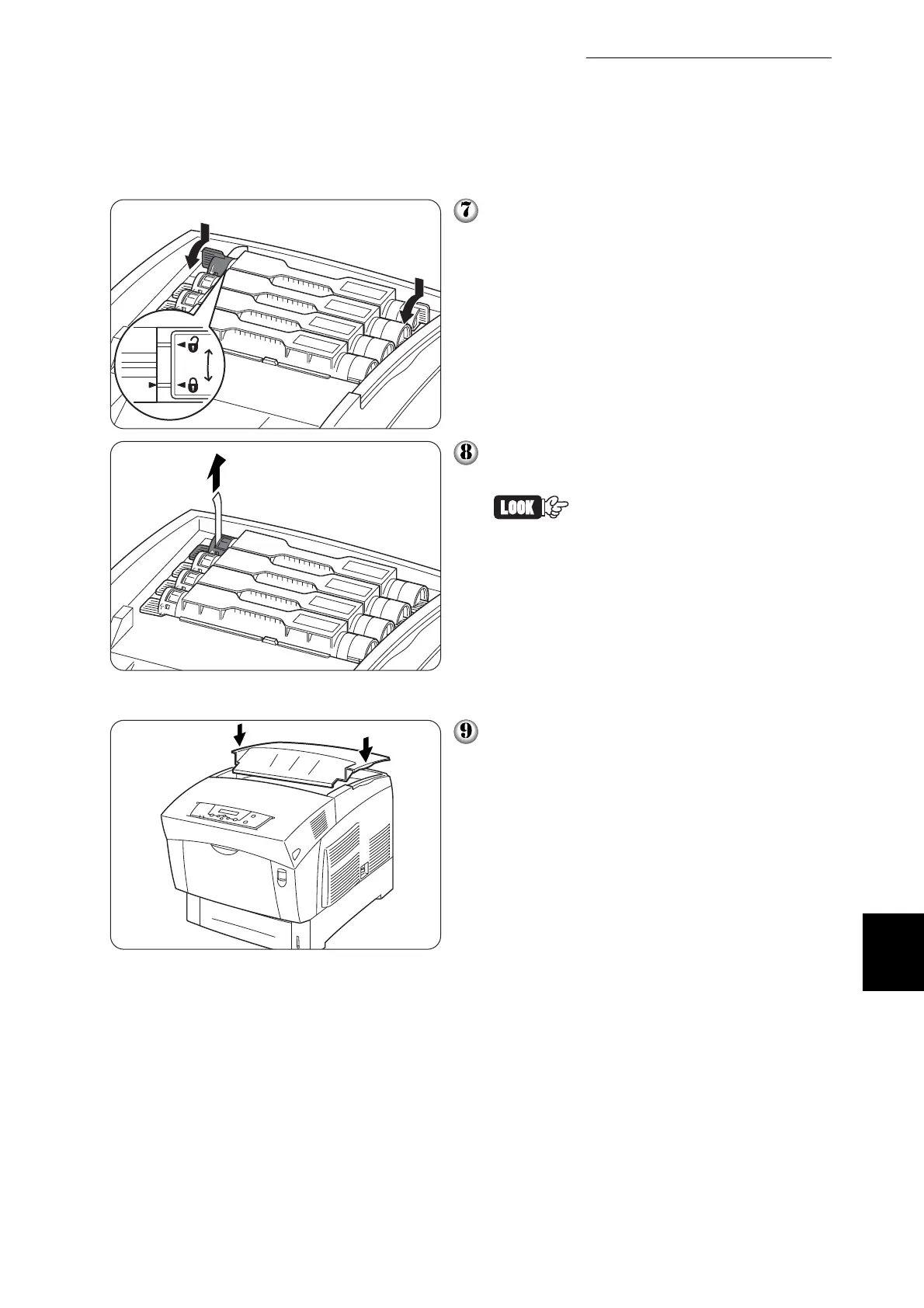 7

8

LOOK

9