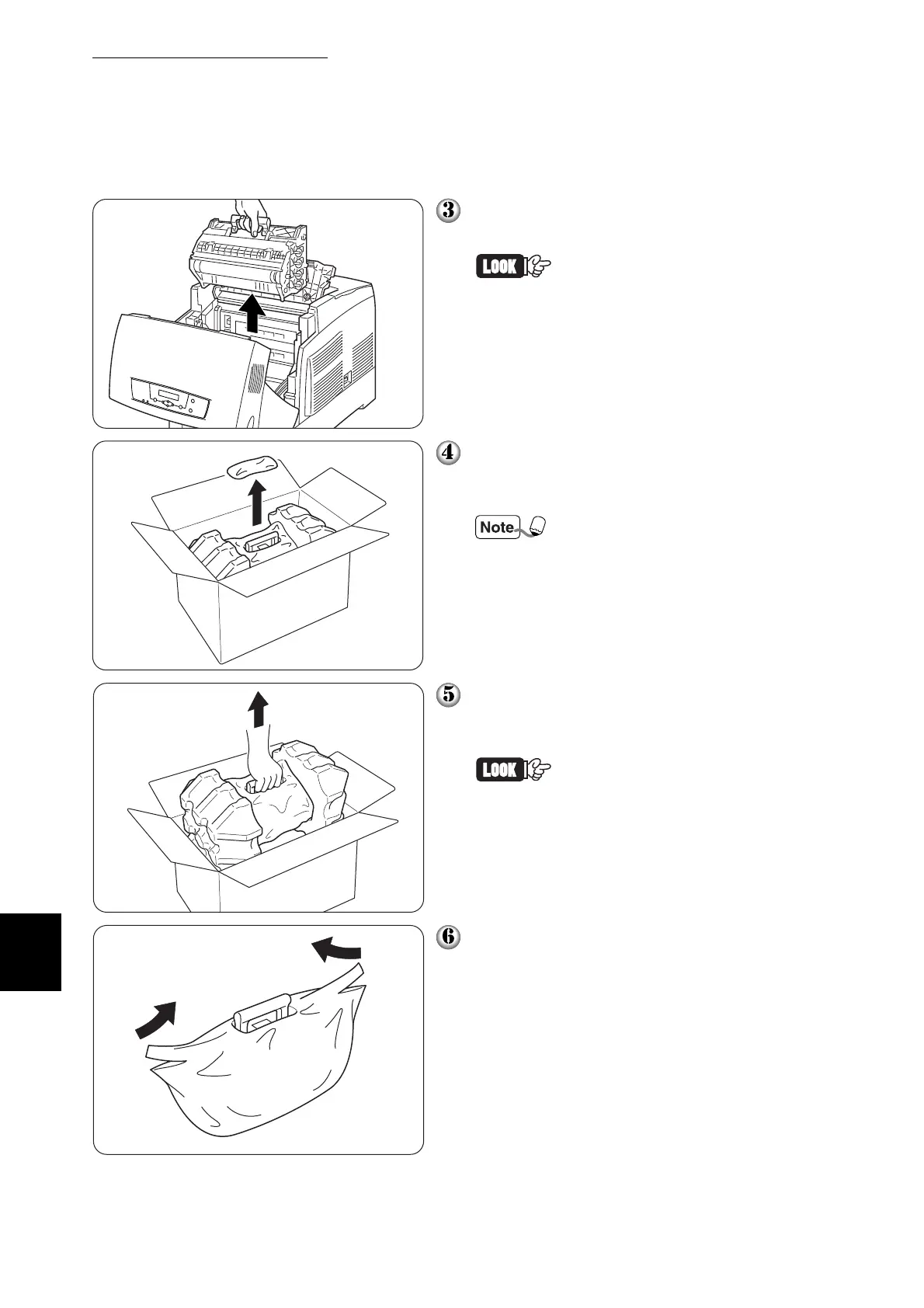 3

LOOK

4

Note

5

LOOK

6