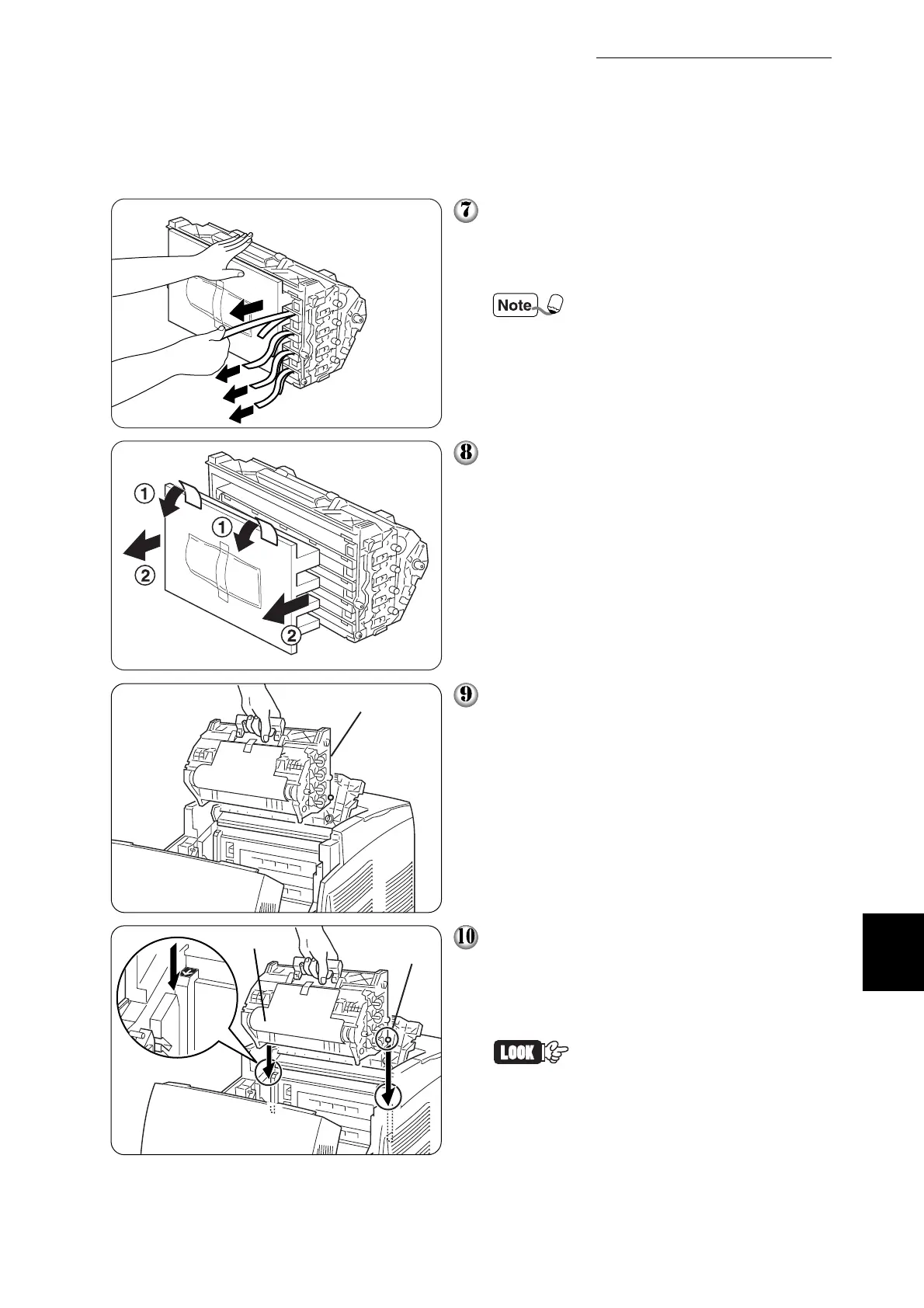 7

Note

1
1
2
2

8

9

10

LOOK