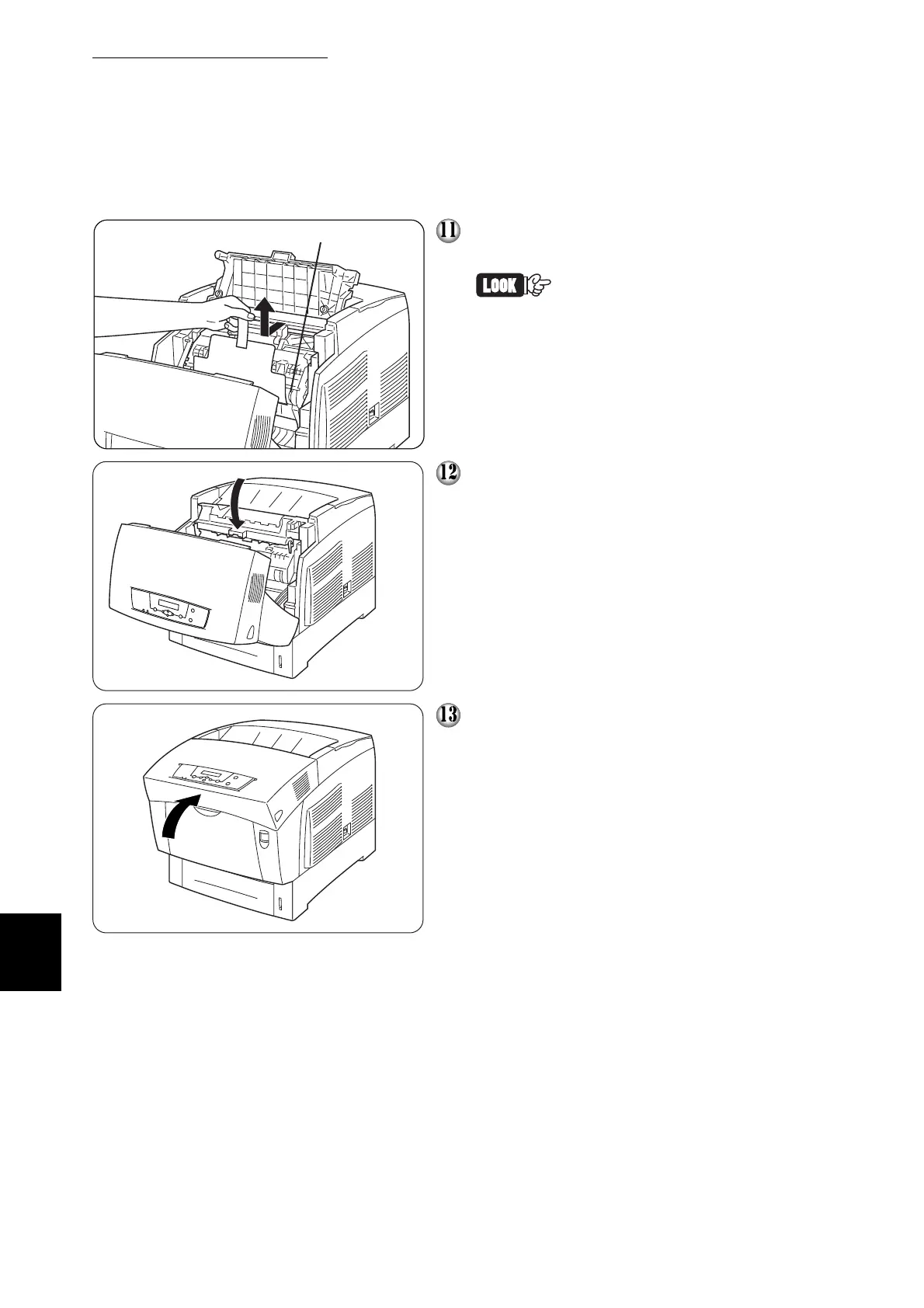 ⑪

LOOK

⑫

⑬