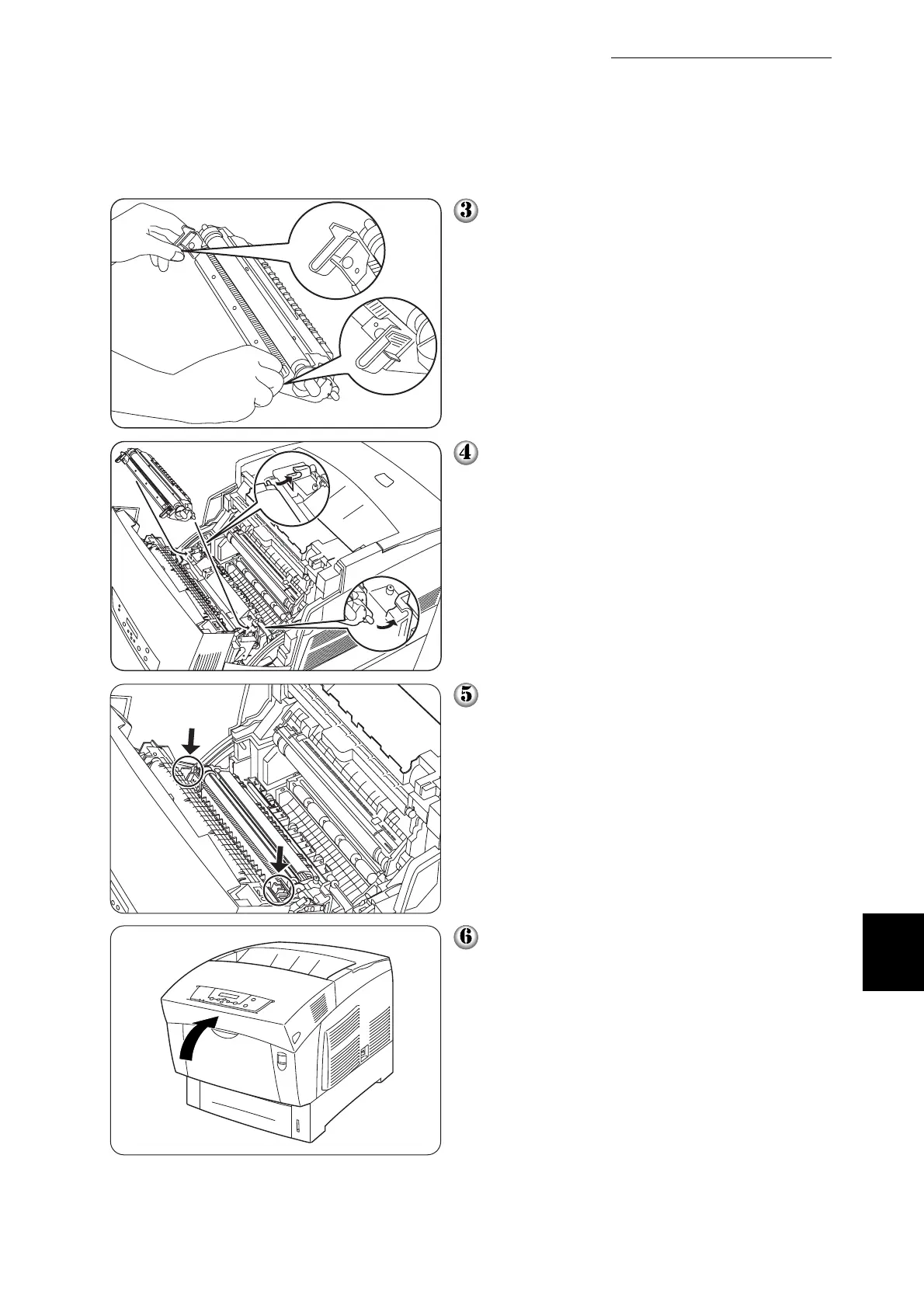 3

4

5

6