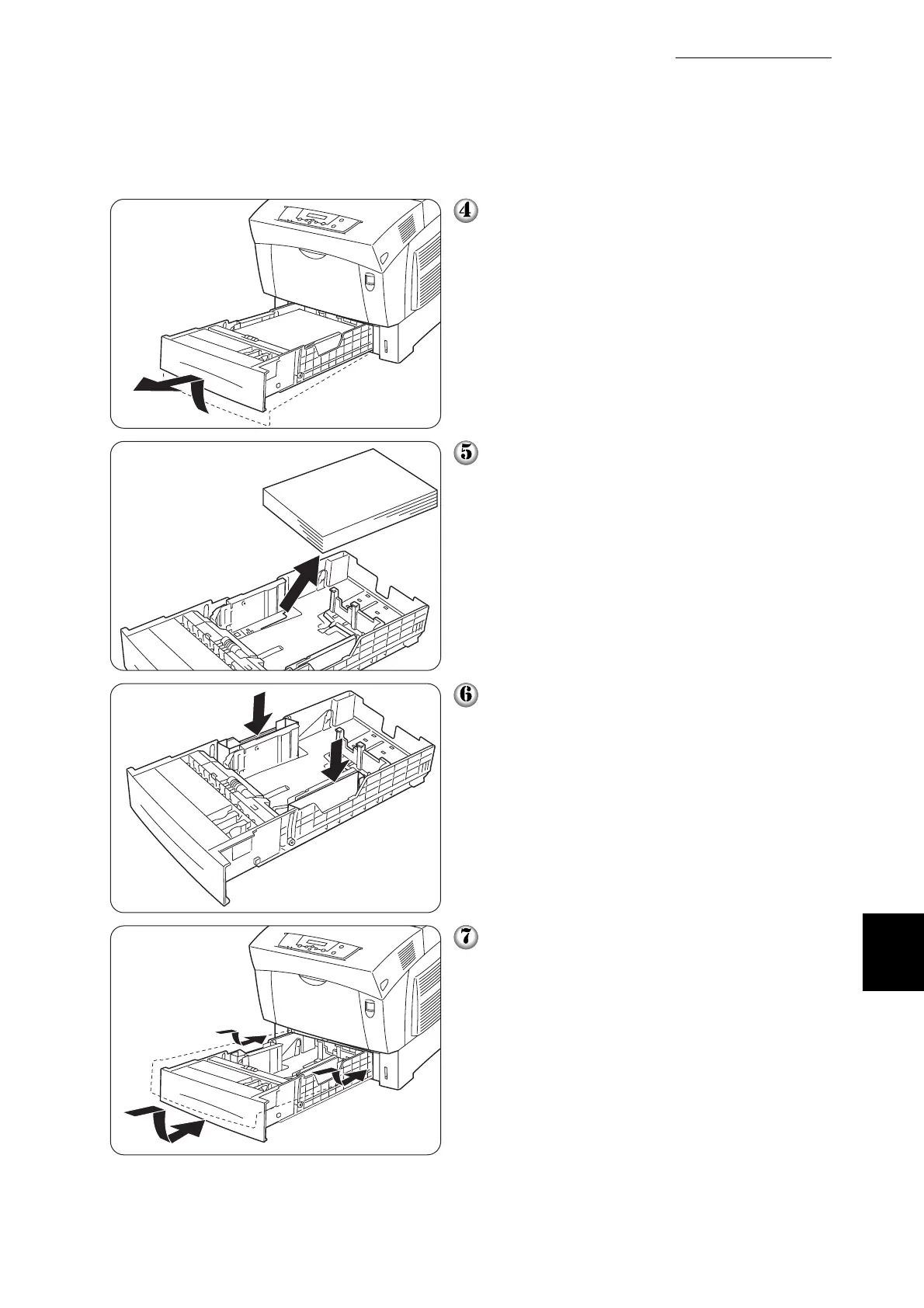 4

5

6

7