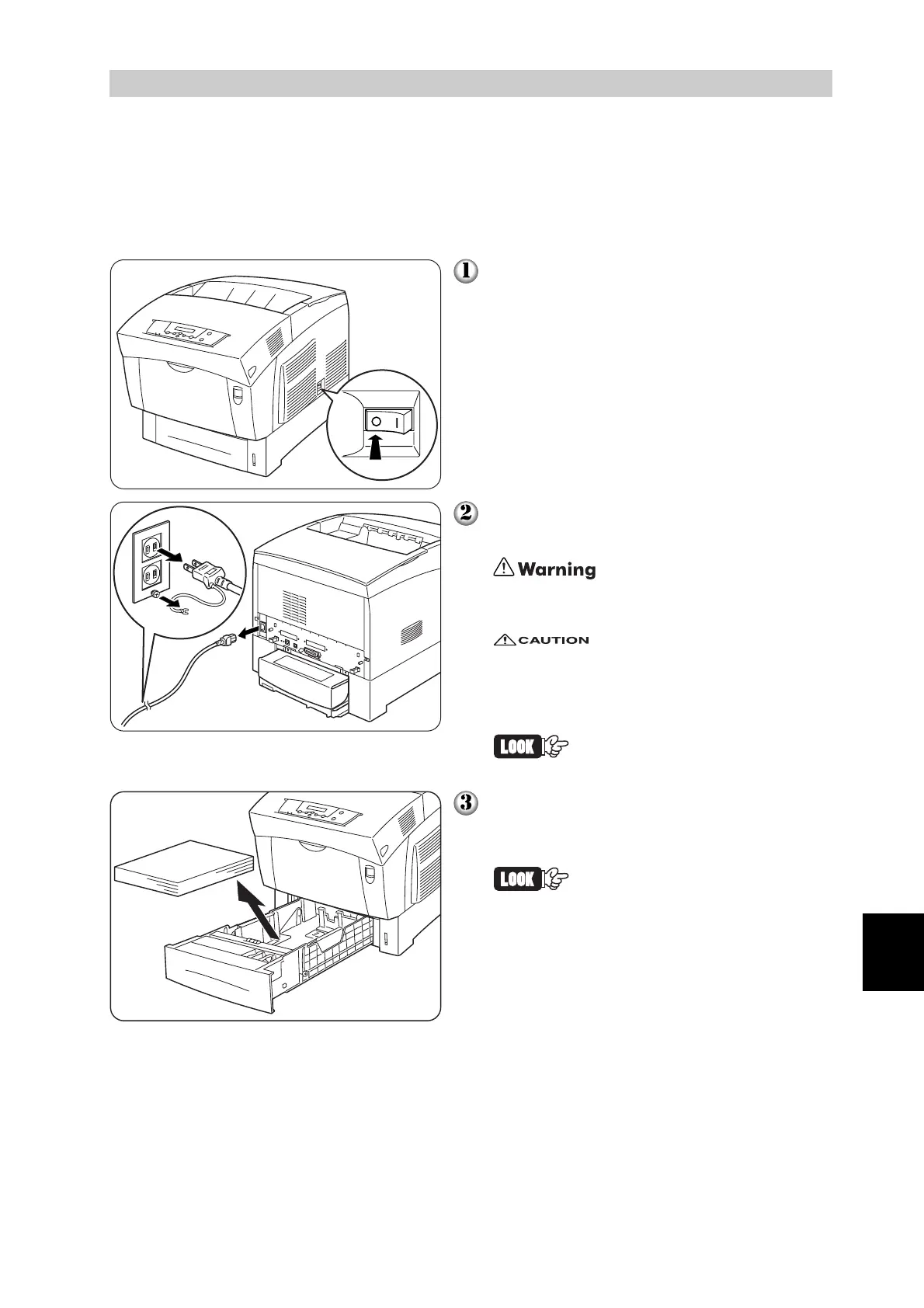 1

2

Warning

CAUTION

LOOK

3

LOOK