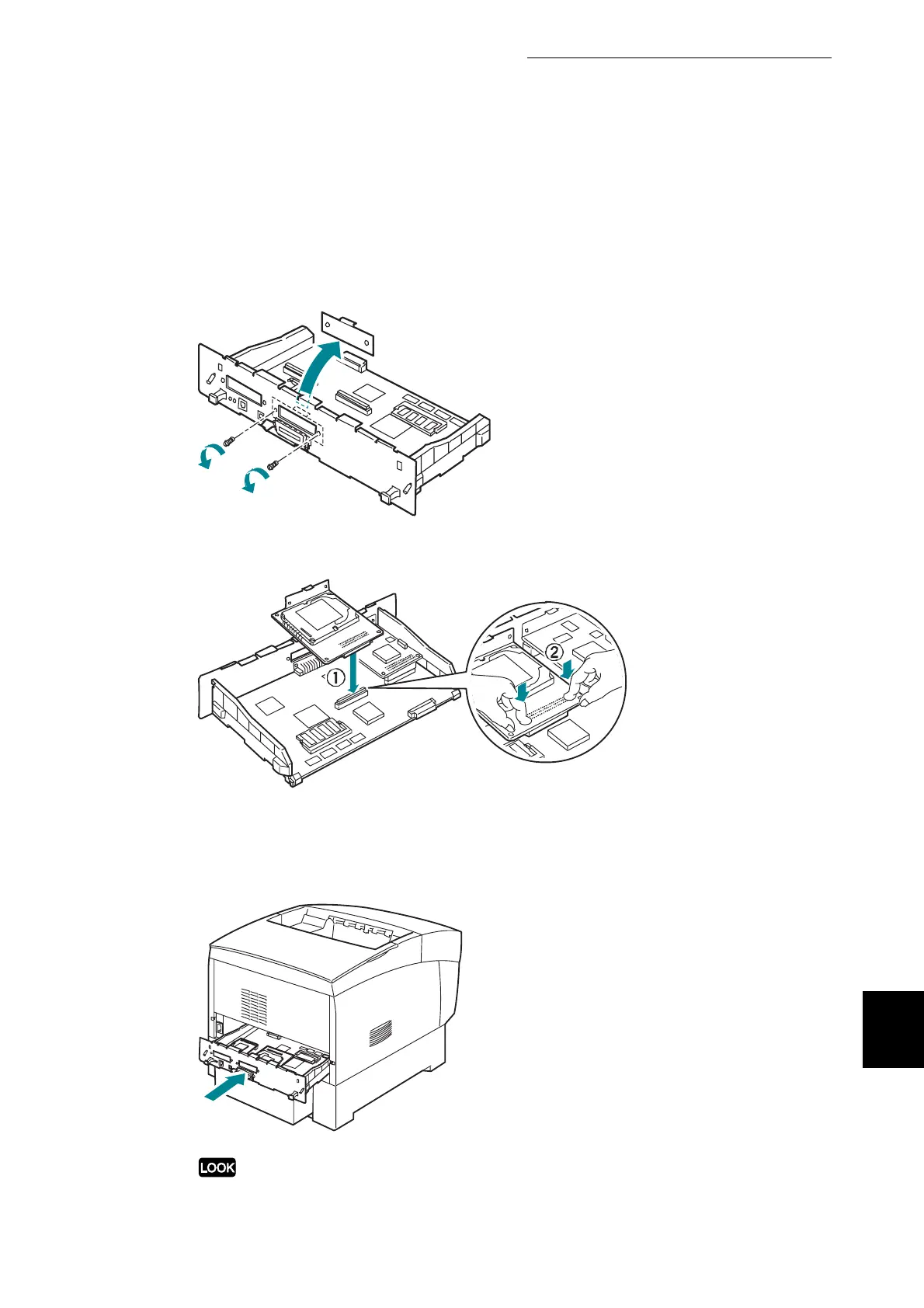 ①

②

LOOK