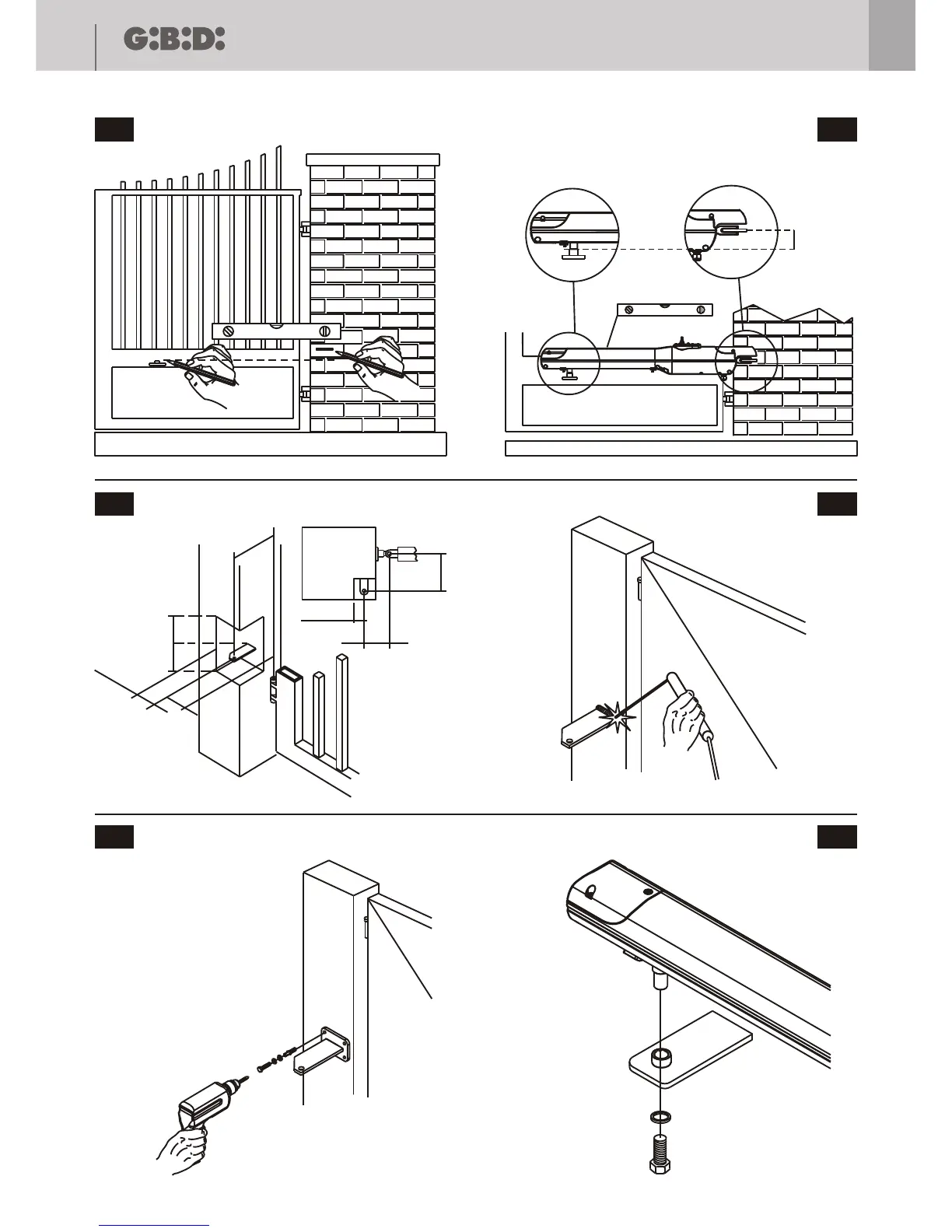 G:B:D: