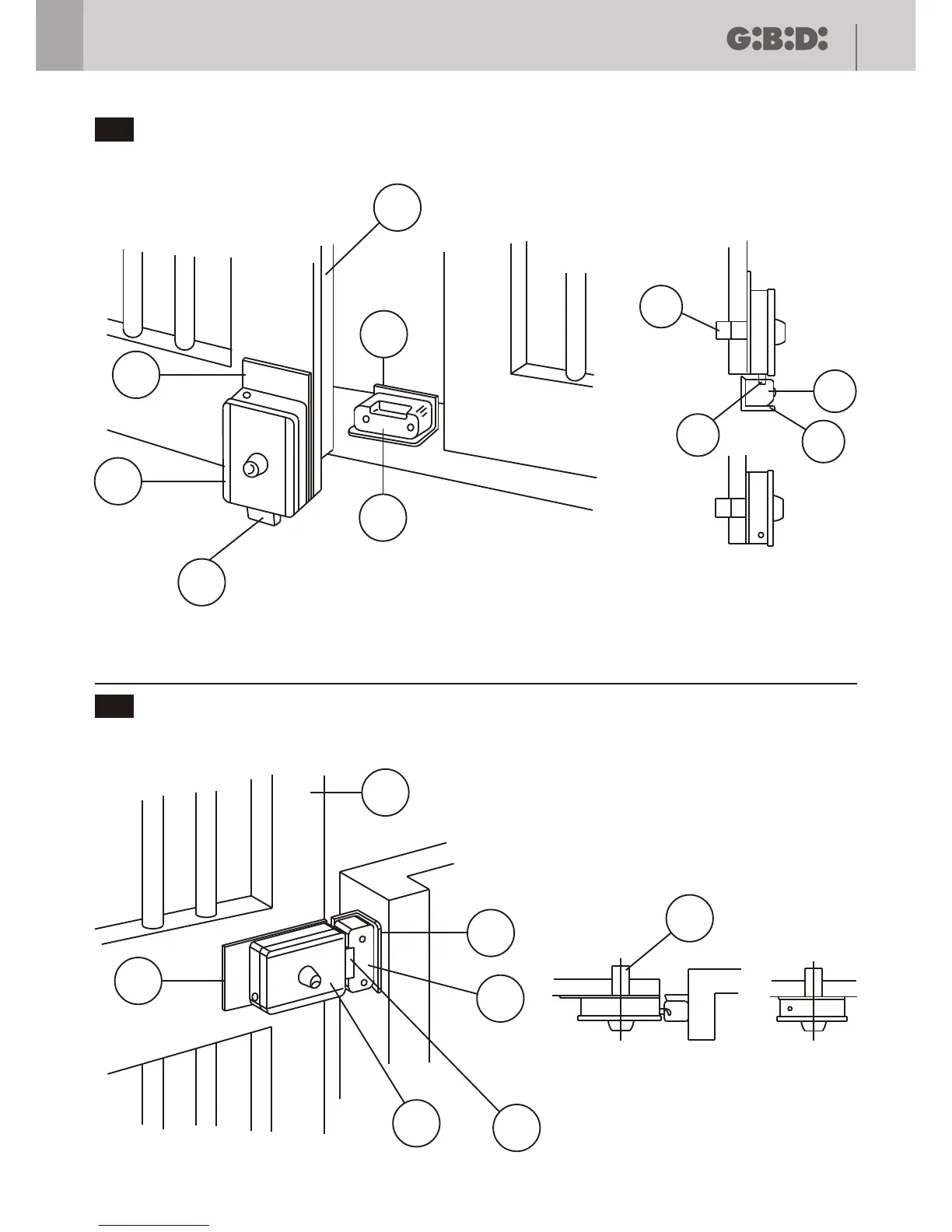 G:B:D: