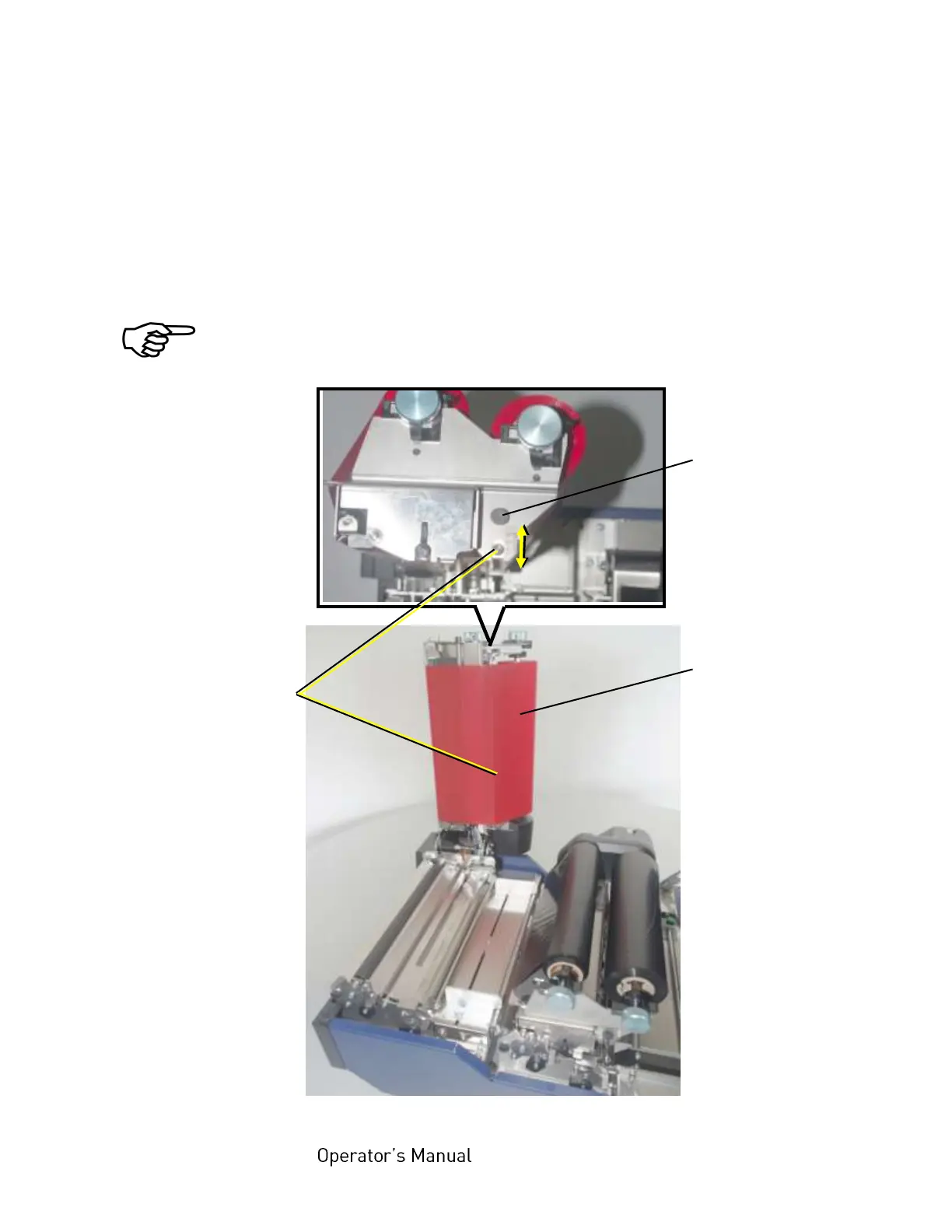 Operator's Manual