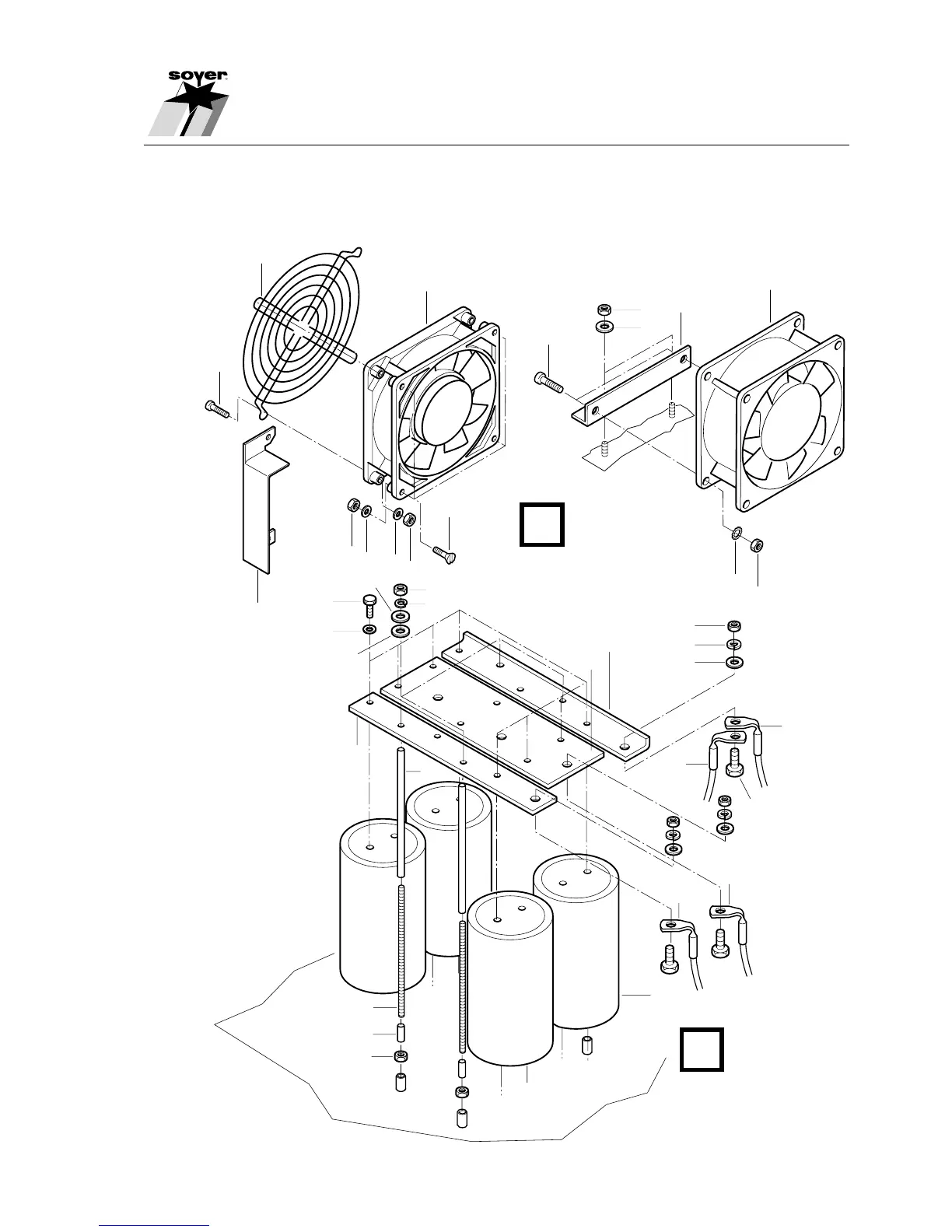 soyer