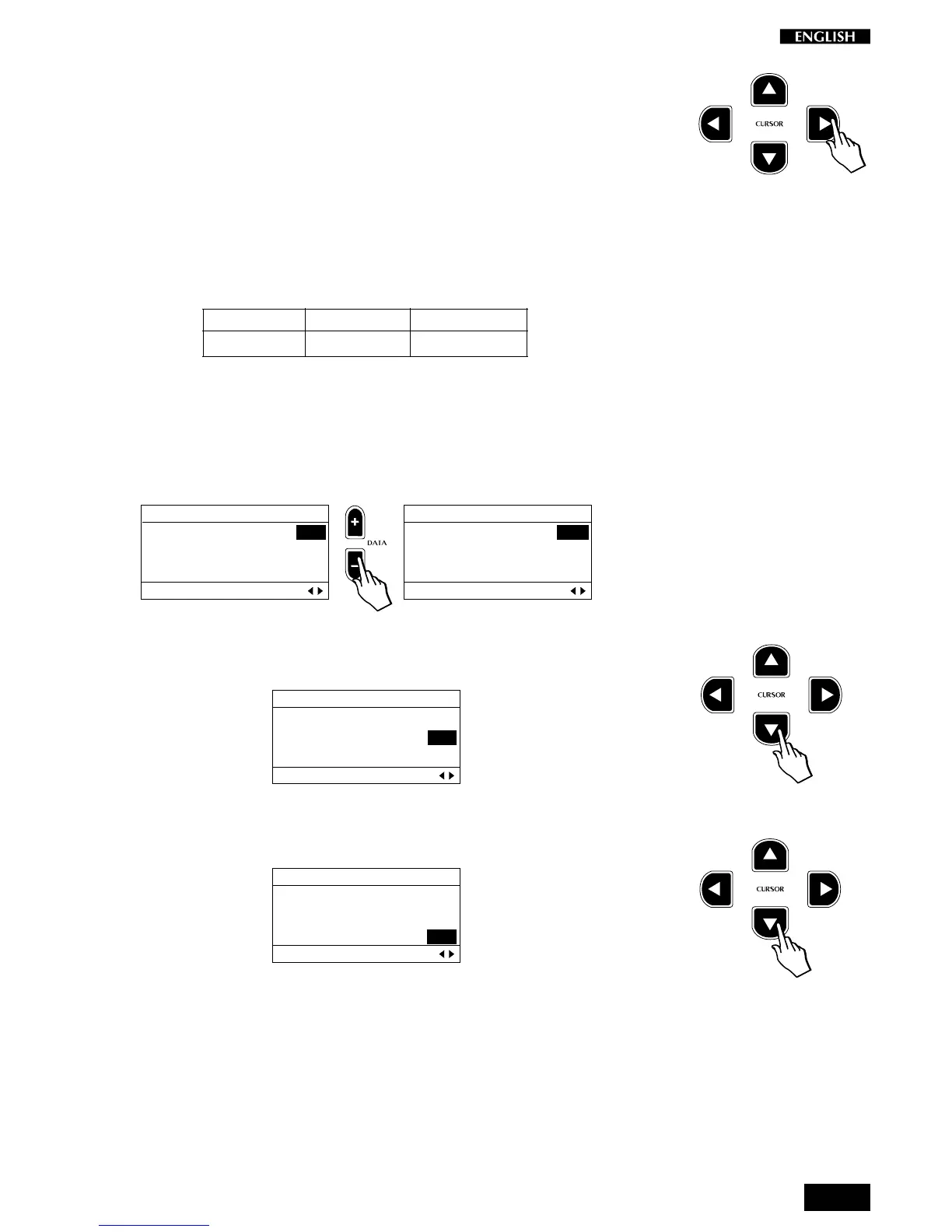 ENGLISH

CURSOR

DATA

CURSOR

CURSOR