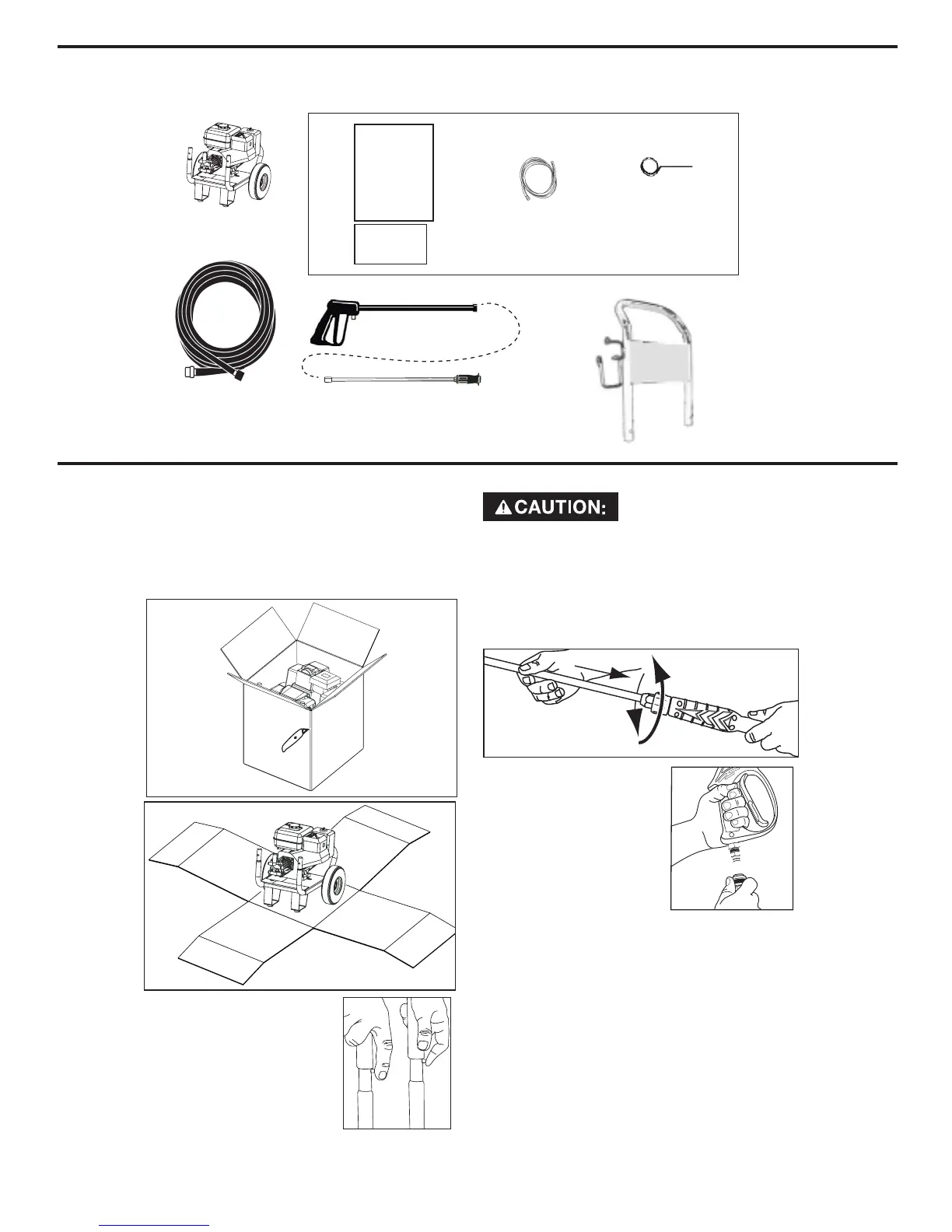 CAUTION: