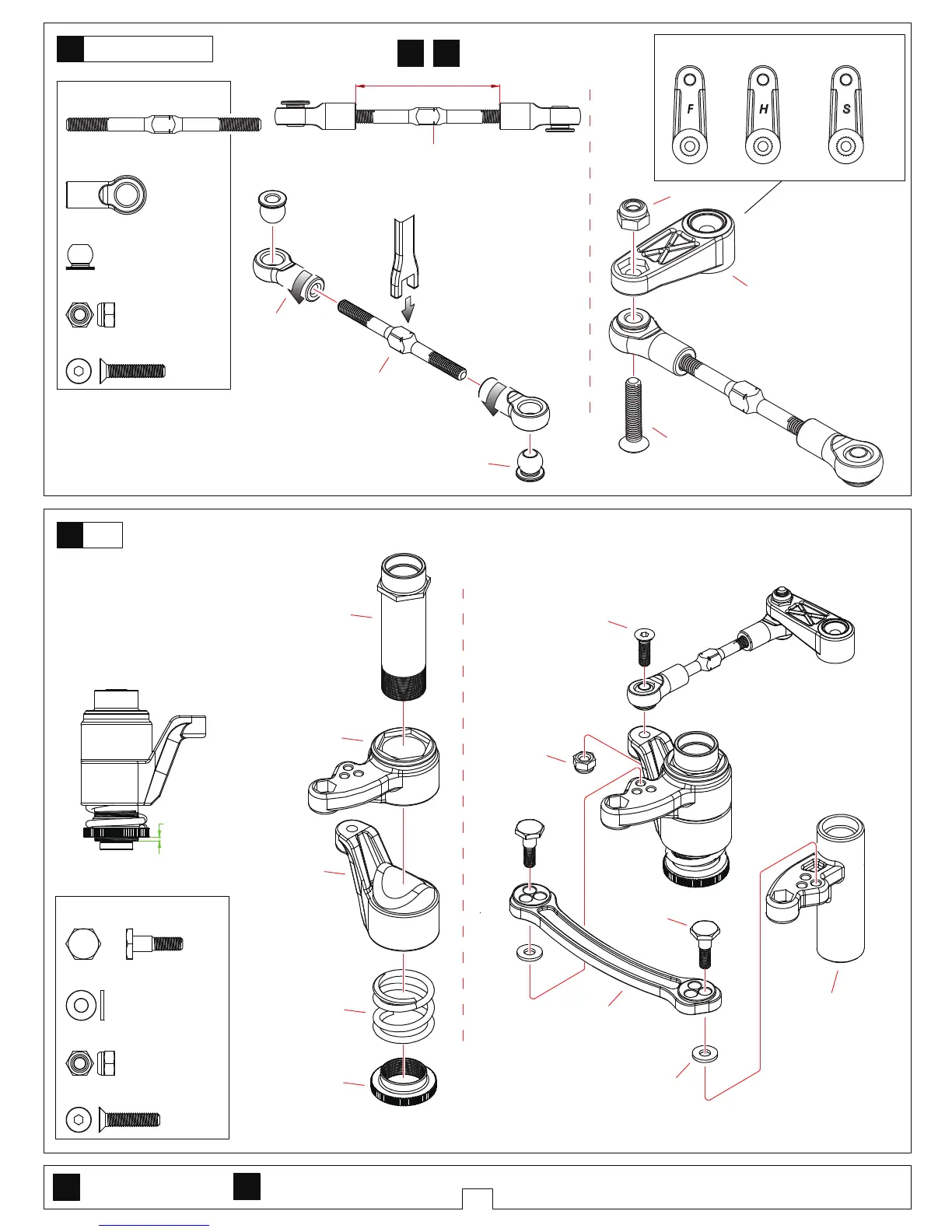 F

H

S