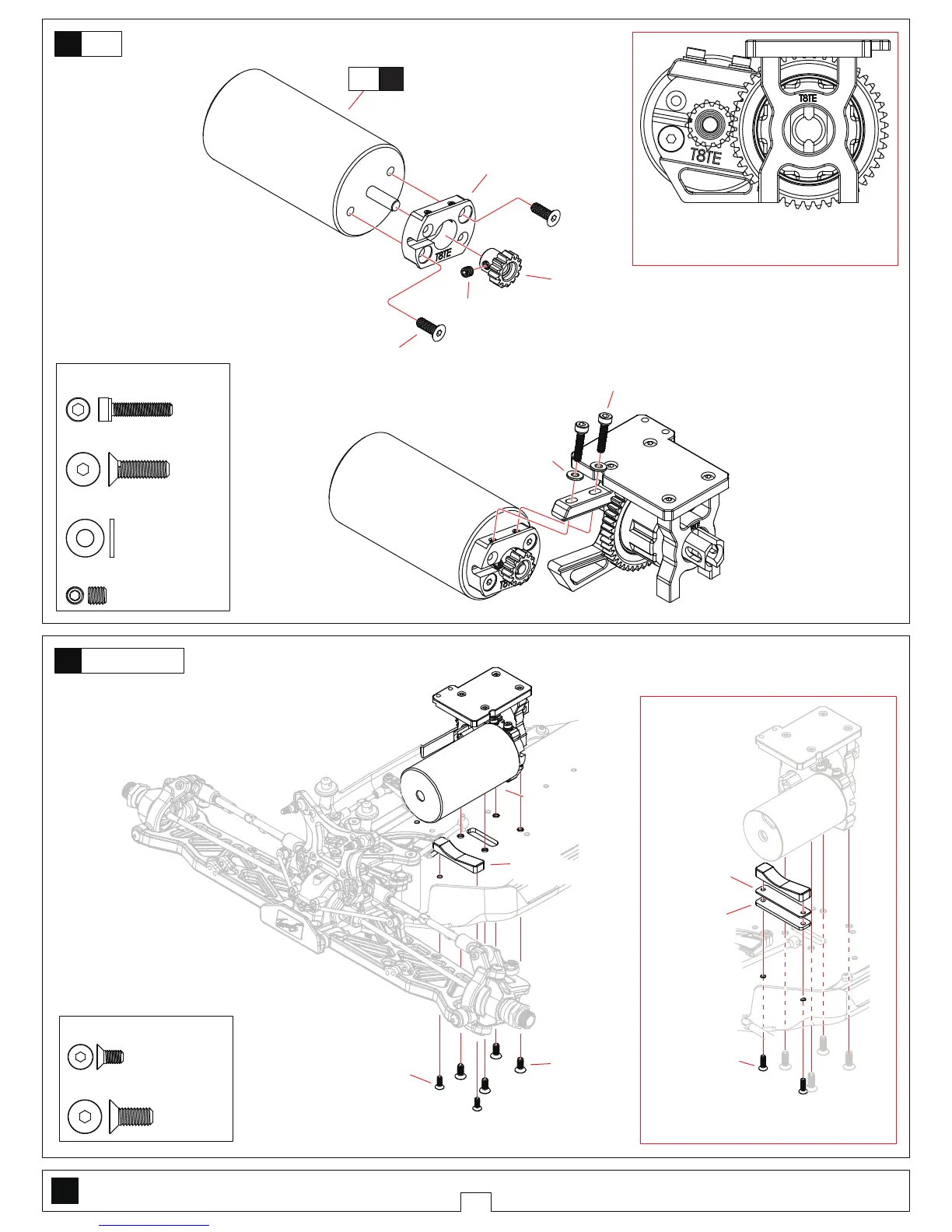 T8TE

T8TE

T8TE

T8TE