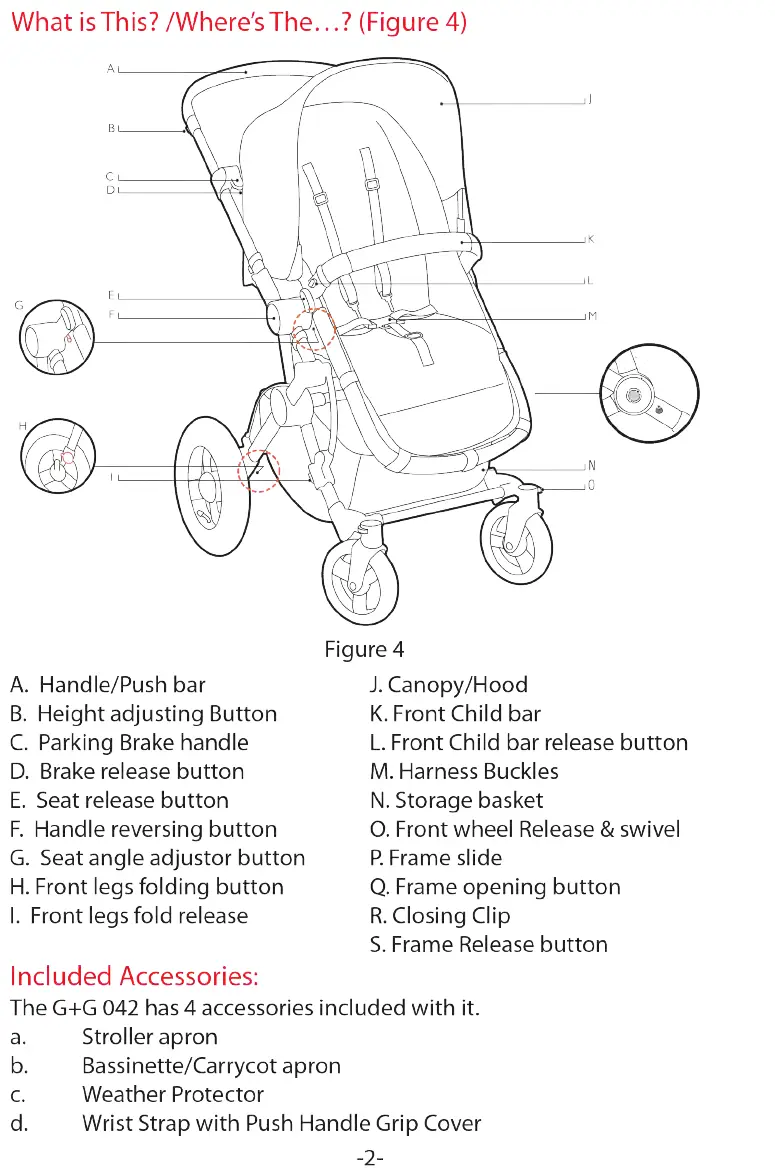 What is This? /Where's The…? (Figure 4)

A
B
C
D
E
F
G
H
I
J
K
L
M
N
O

Figure 4

A. Handle/Push bar
B. Height adjusting Button
C. Parking Brake handle
D. Brake release button
E. Seat release button
F. Handle reversing button
G. Seat angle adjustor button
H. Front legs folding button
I. Front legs fold release

J. Canopy/Hood
K. Front Child bar
L. Front Child bar release button
M. Harness Buckles
N. Storage basket
O. Front wheel Release & swivel
P. Frame slide
Q. Frame opening button
R. Closing Clip
S. Frame Release button

Included Accessories:
The G+G 042 has 4 accessories included with it.
a. Stroller apron
b. Bassinette/Carrycot apron
c. Weather Protector
d. Wrist Strap with Push Handle Grip Cover

-2-