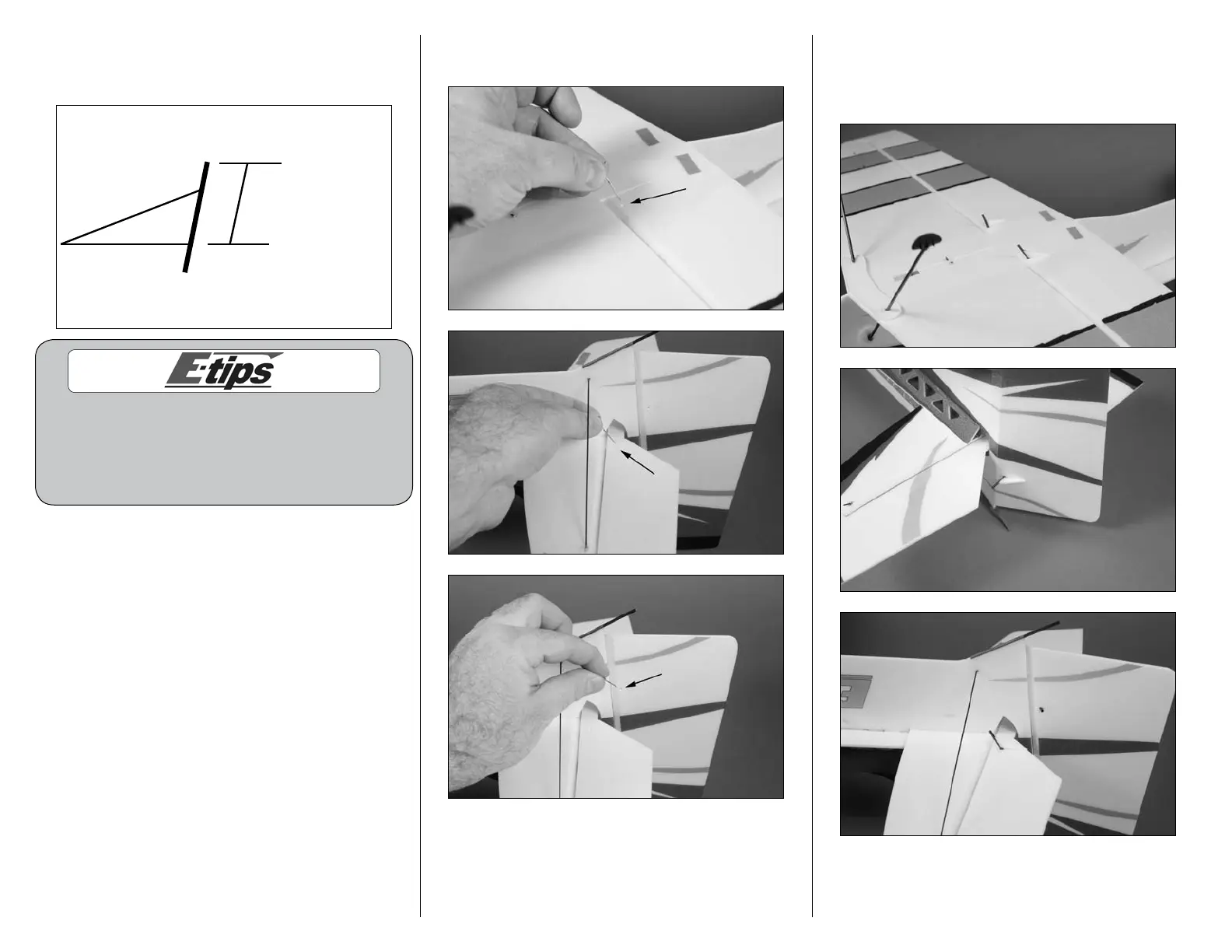 E-tips