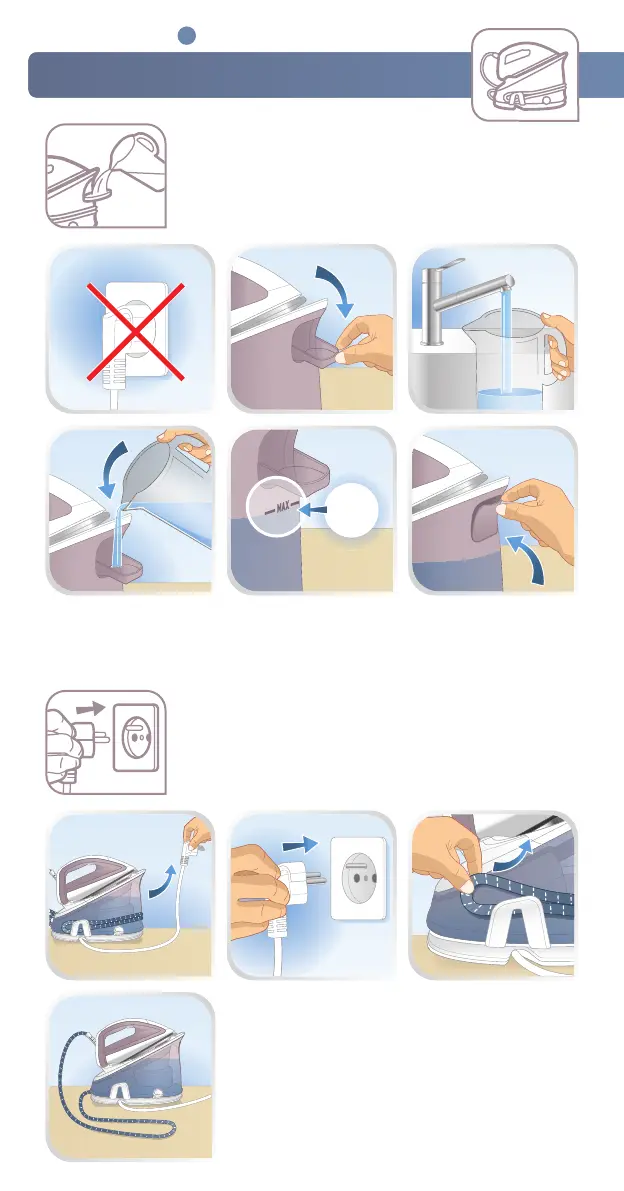 MAX