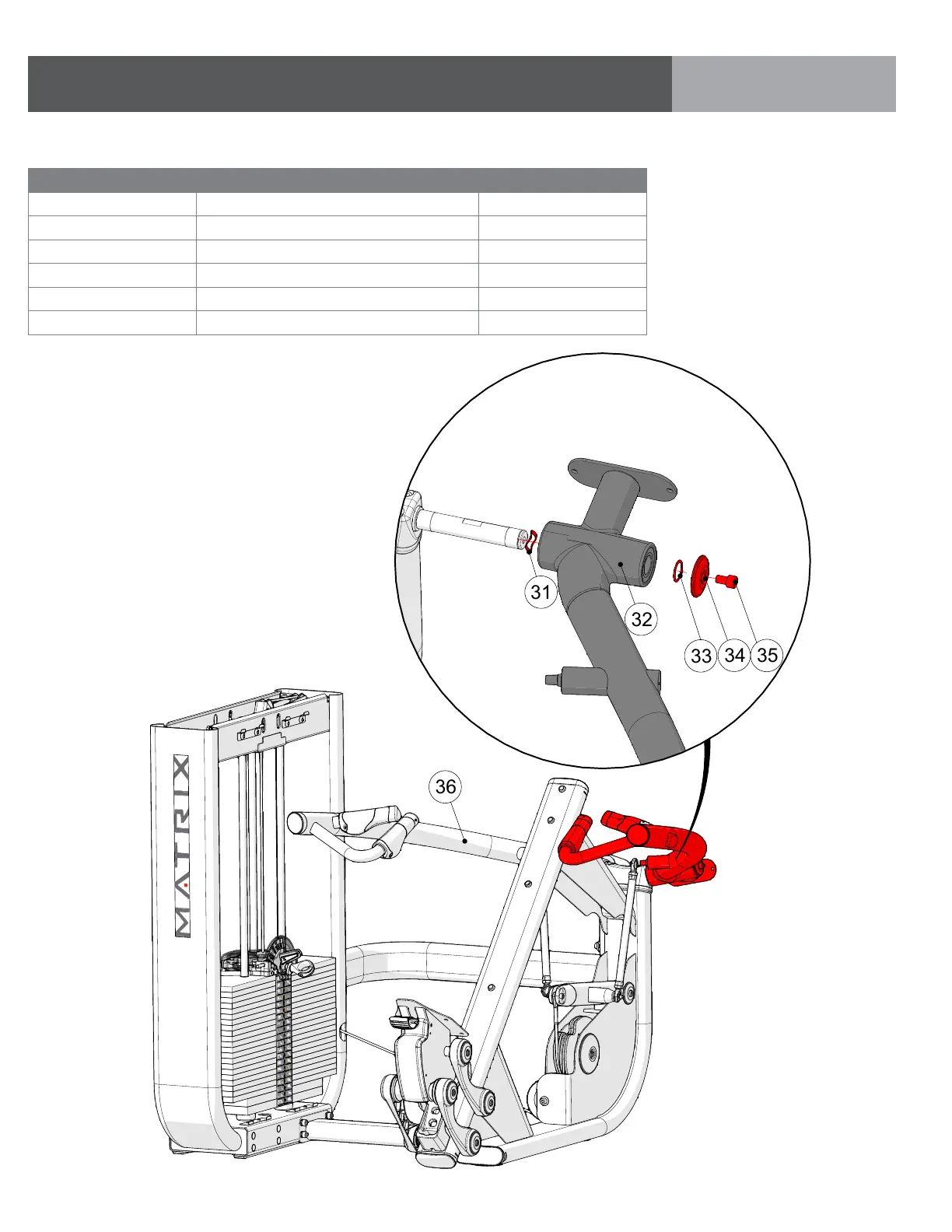 31

32

33

34

35

36

MATRIX