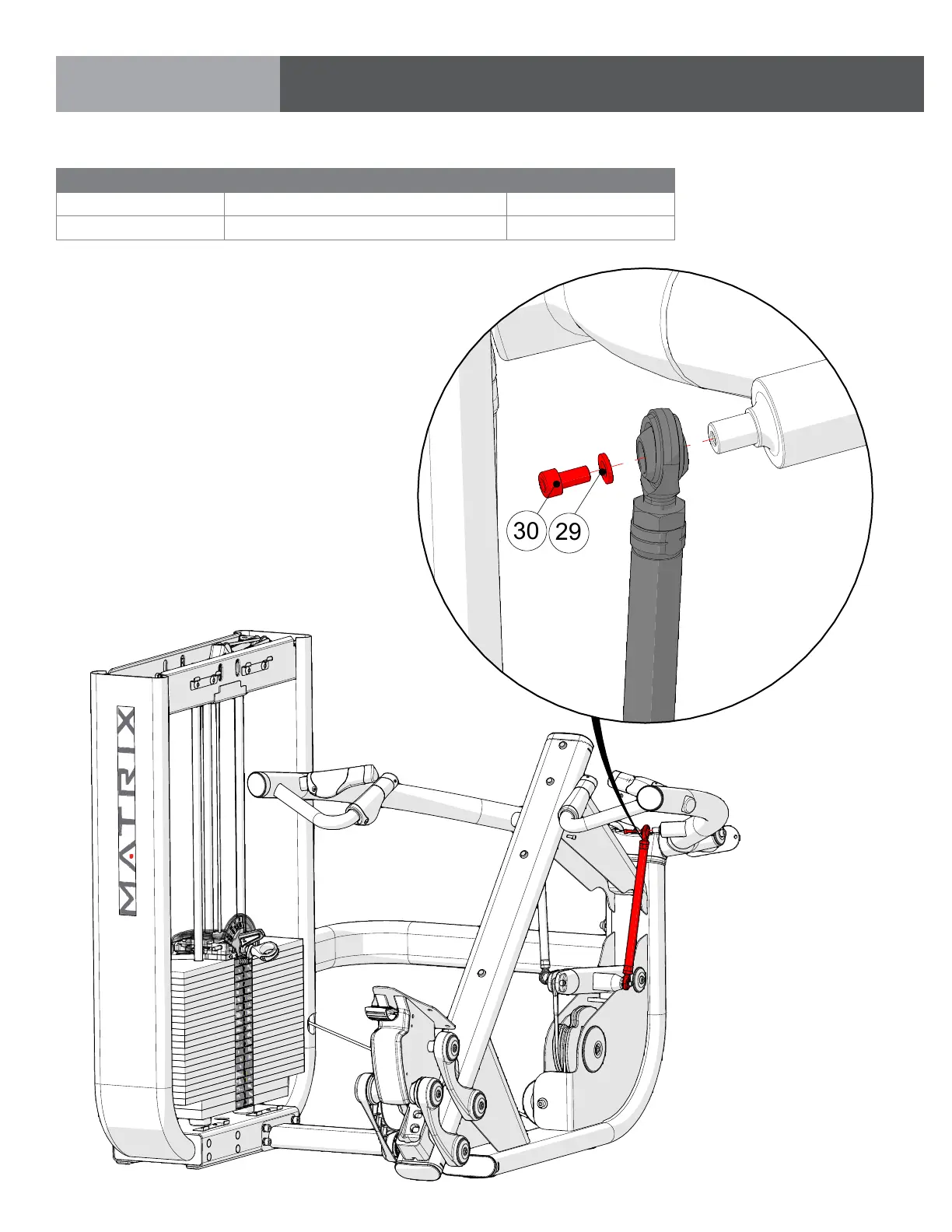 30 29

MATRIX