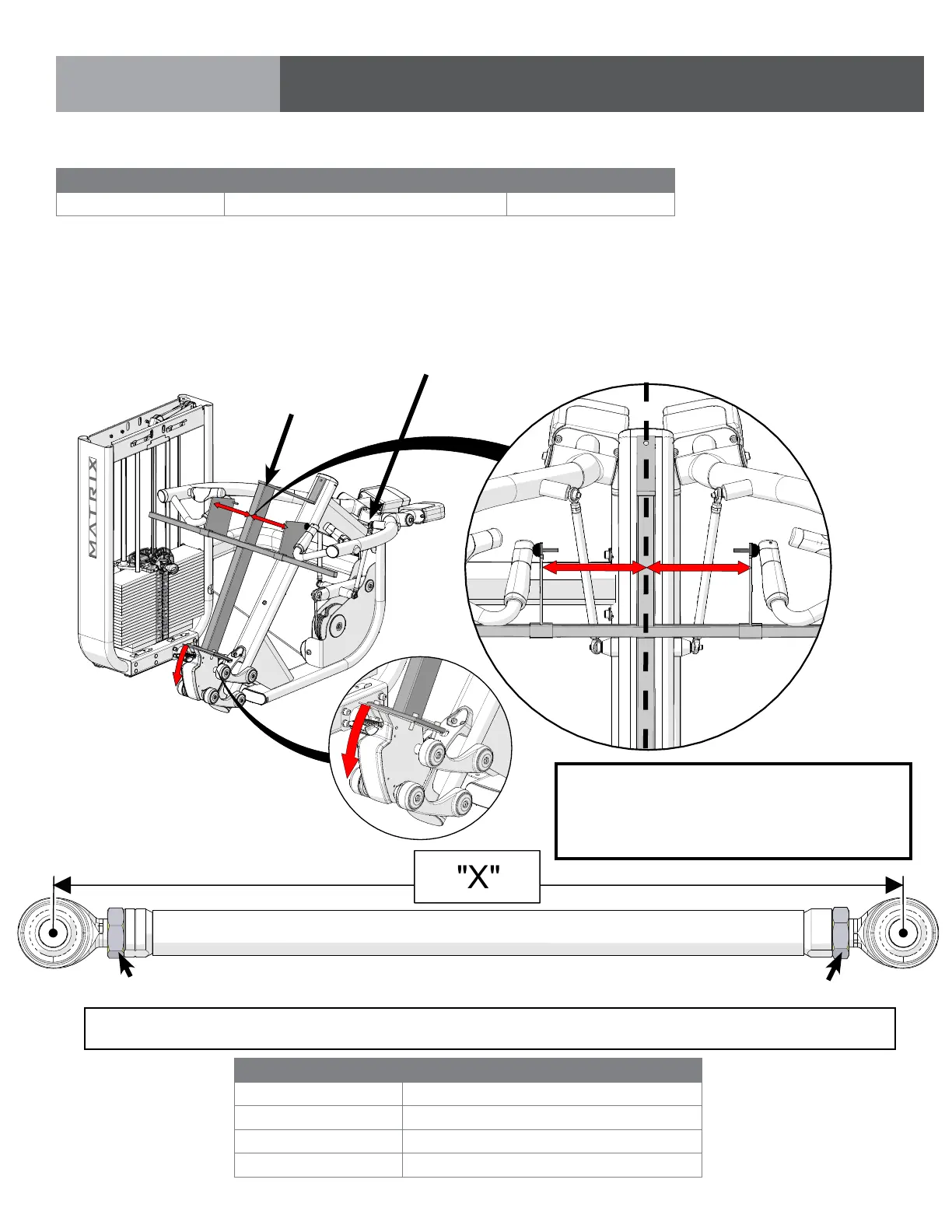 MATRIX

"X"