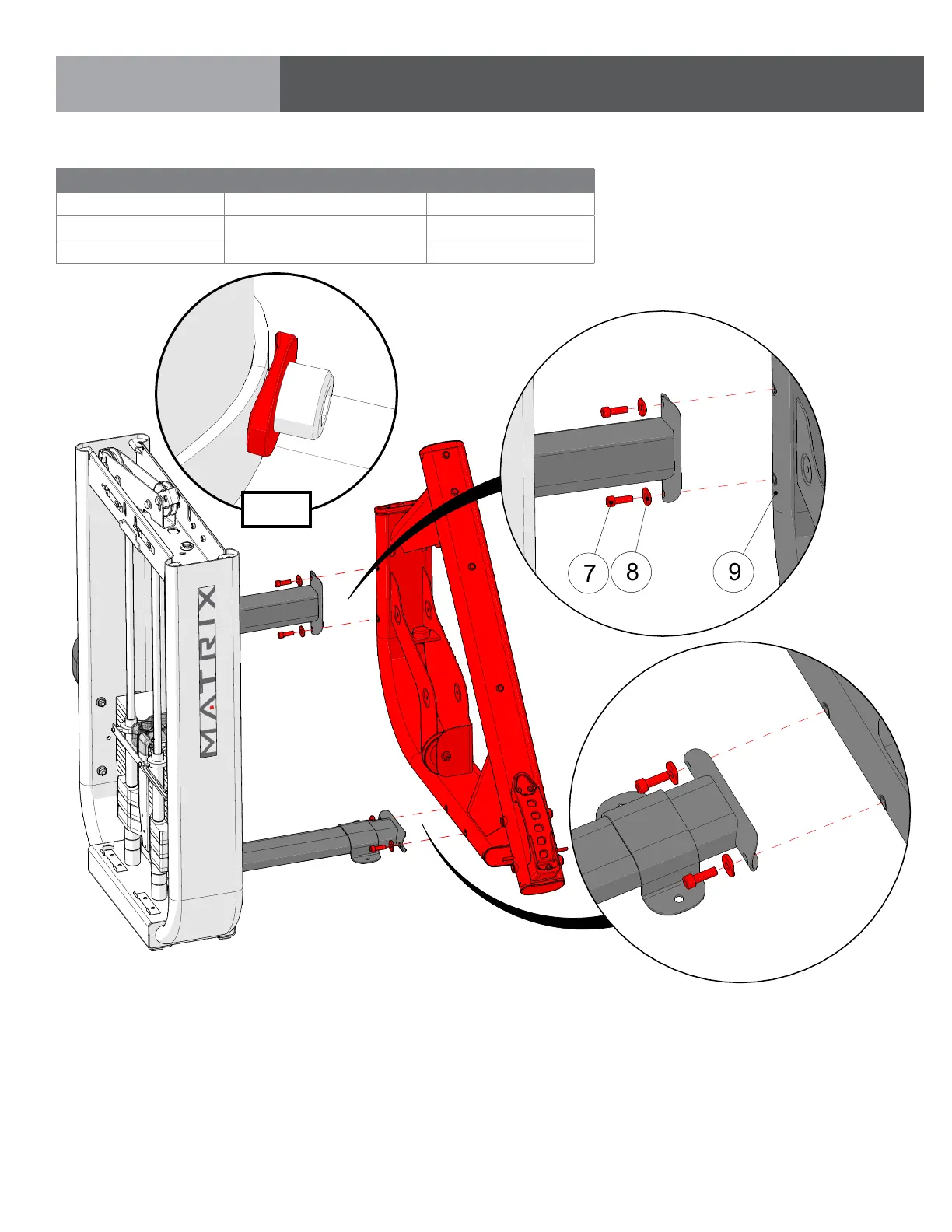 MATRIX

7 8 9