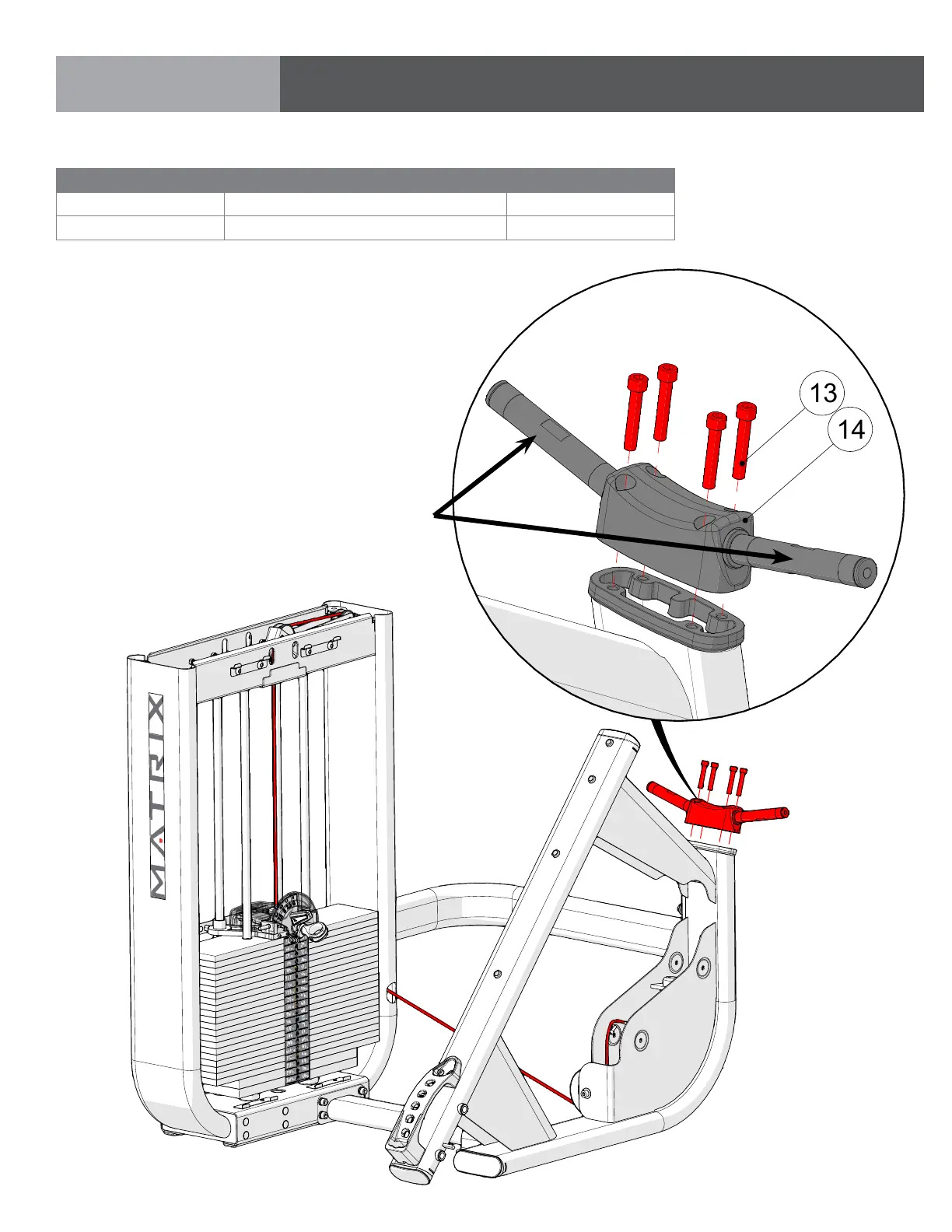 13

14

MATRIX