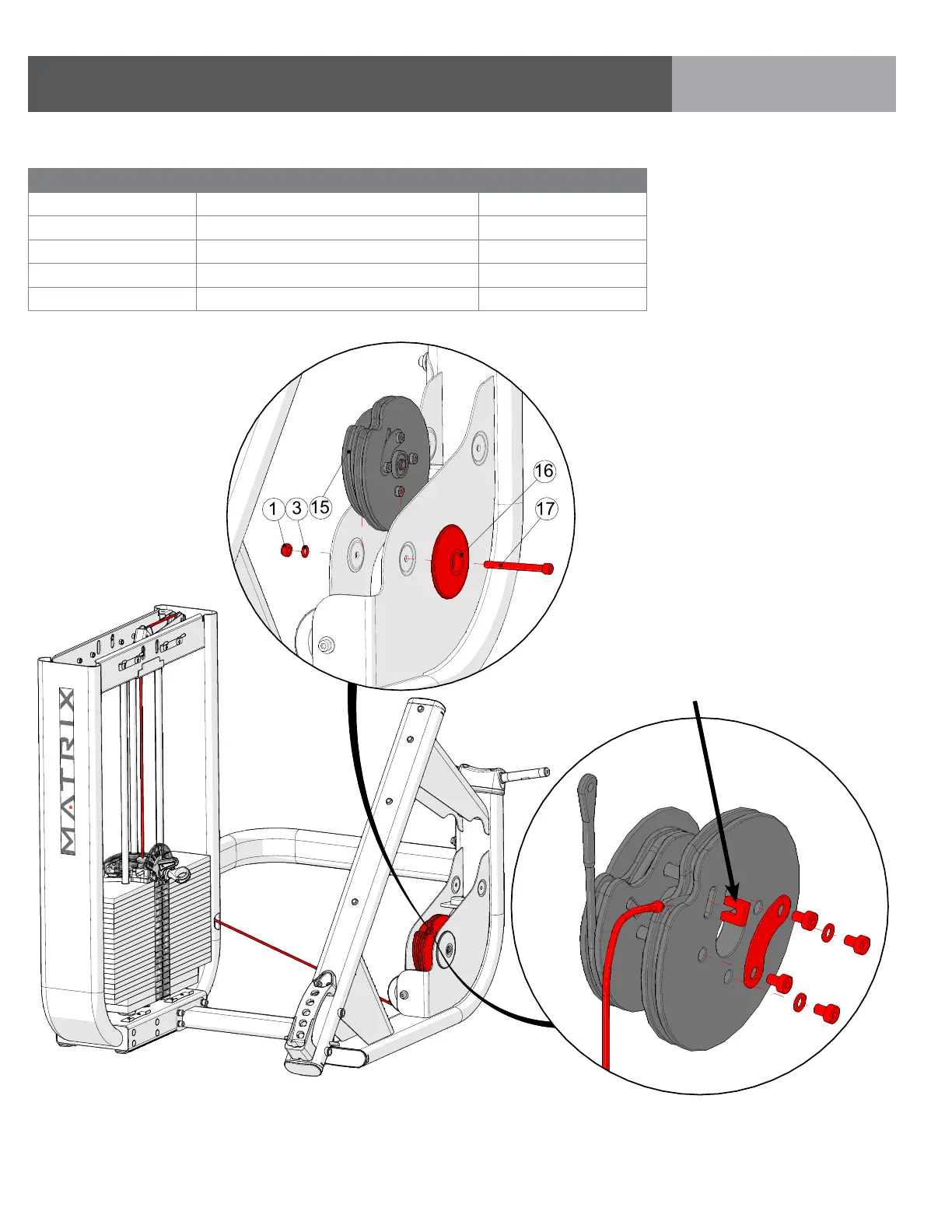 1 3 15

16

17

MATRIX