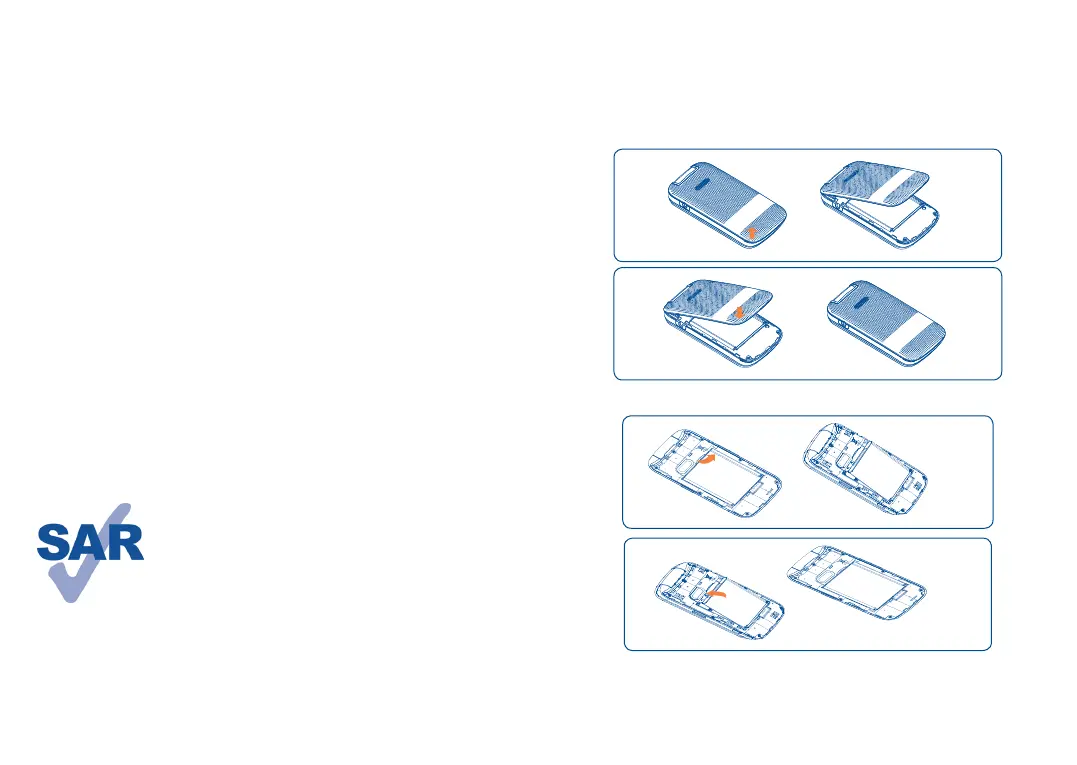 SAR