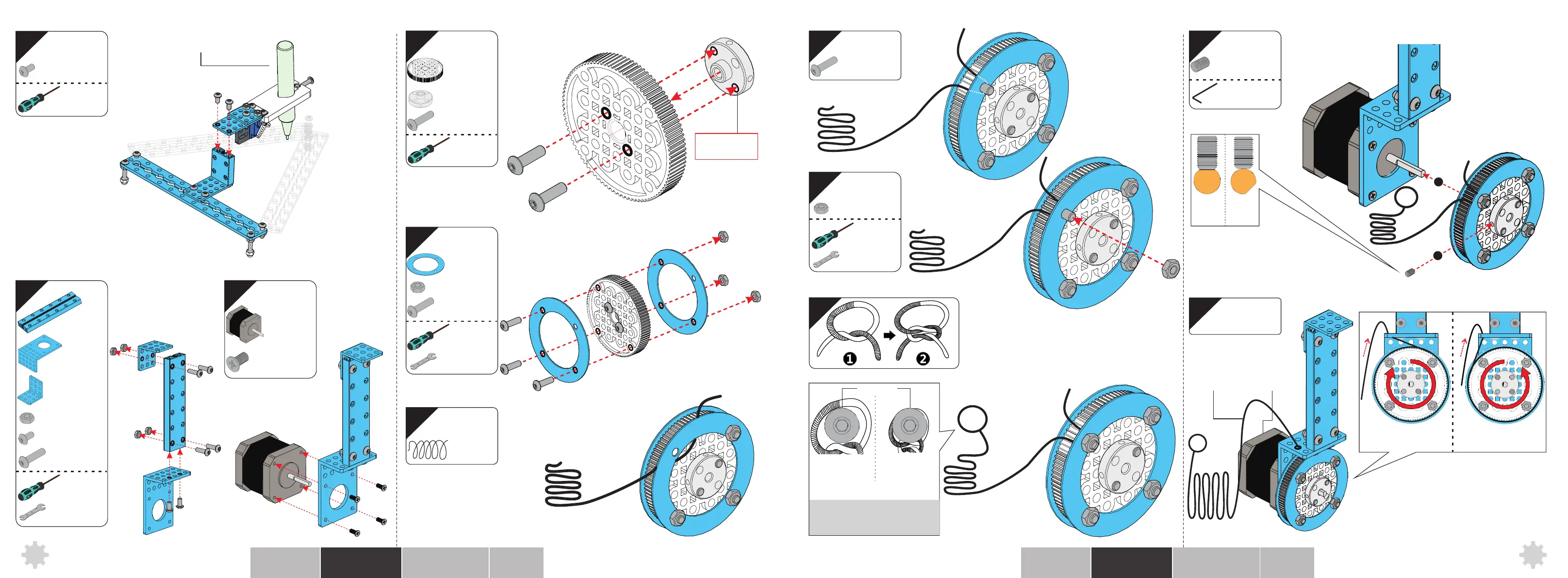 1

2