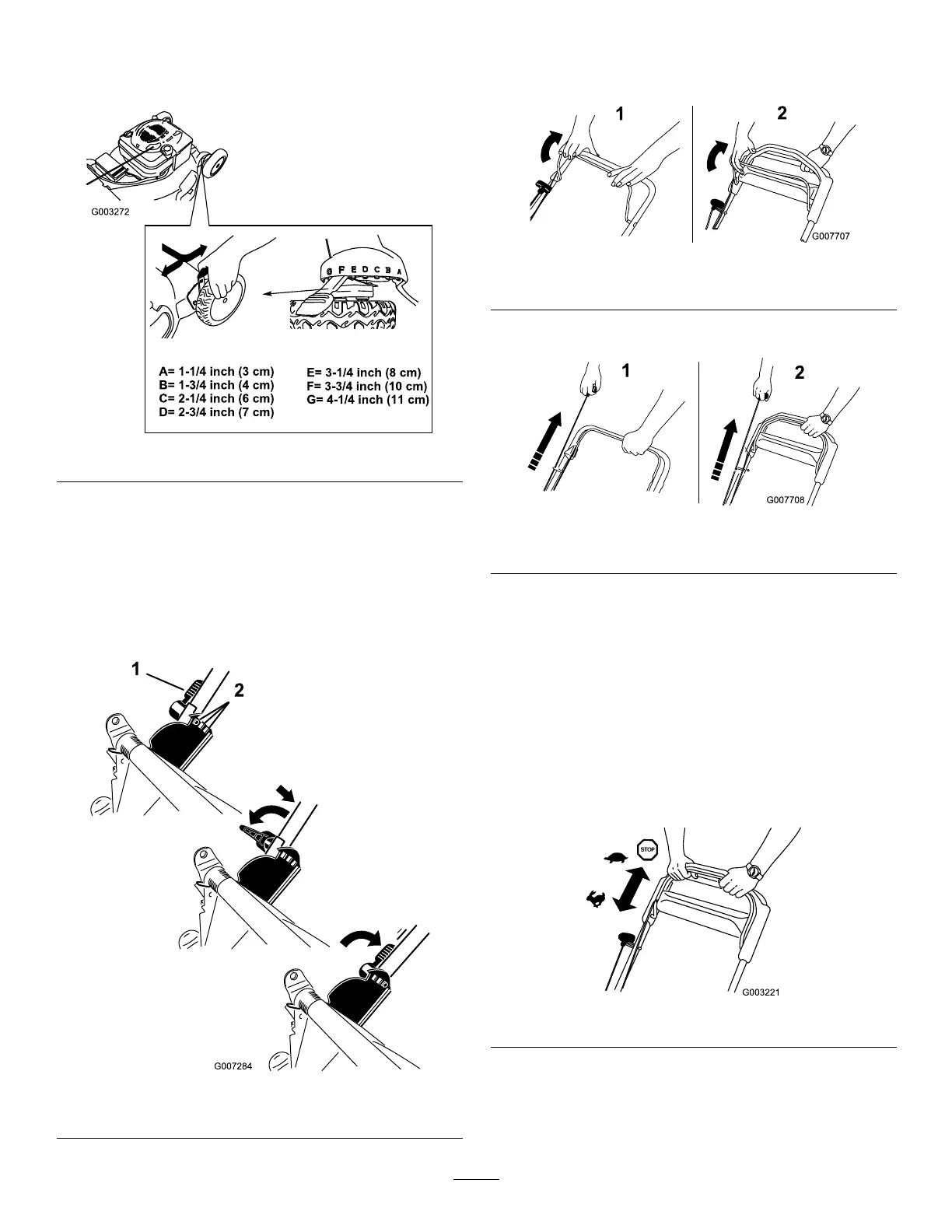 G003272

G F E D C B A

A= 1-1/4 inch (3 cm)
B= 1-3/4 inch (4 cm)
C= 2-1/4 inch (6 cm)
D= 2-3/4 inch (7 cm)

E= 3-1/4 inch (8 cm)
F= 3-3/4 inch (10 cm)
G= 4-1/4 inch (11 cm)

1
2

G007284

1
2

G007707

1
2

G007708

STOP

G003221