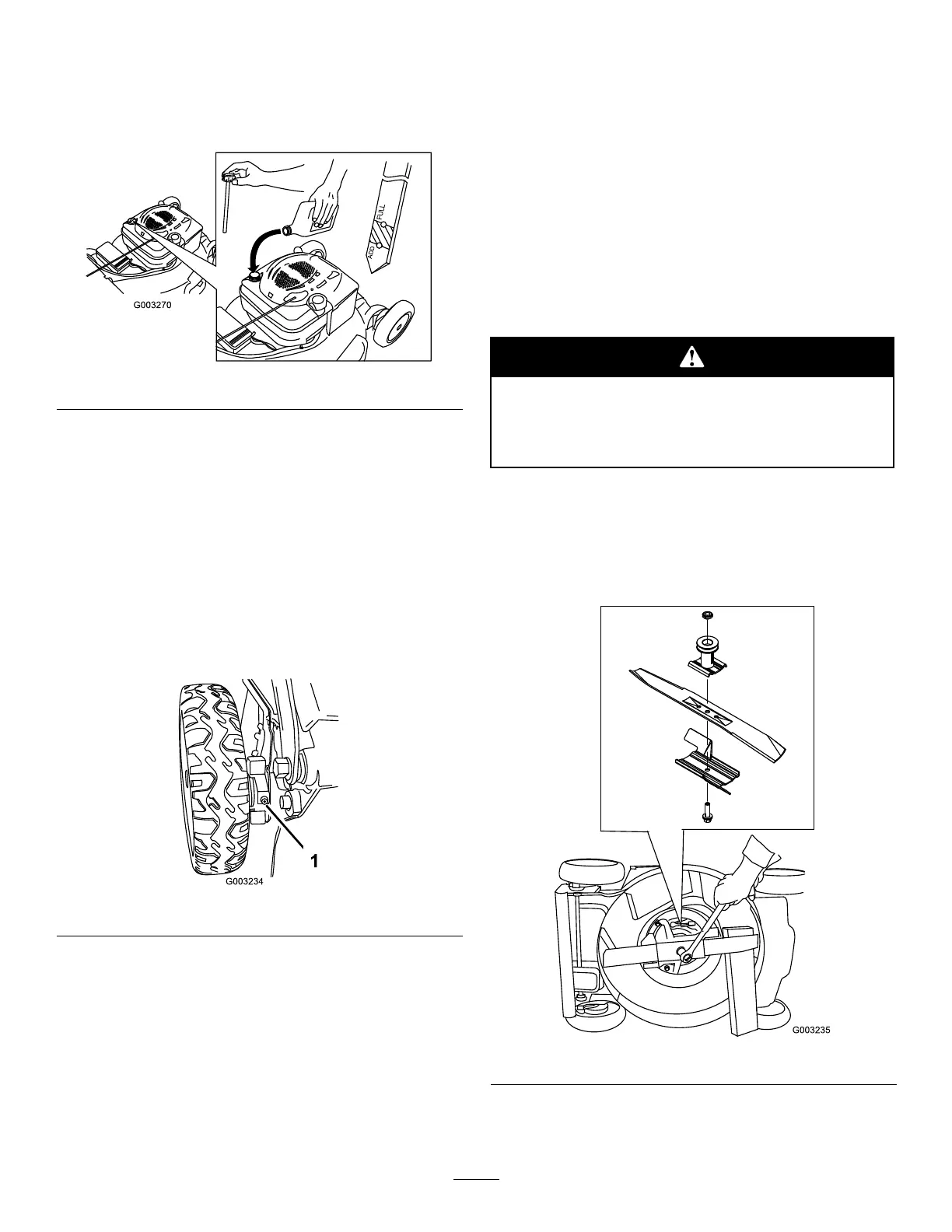 FULL

ADD

G003270

1

G003234

G003235