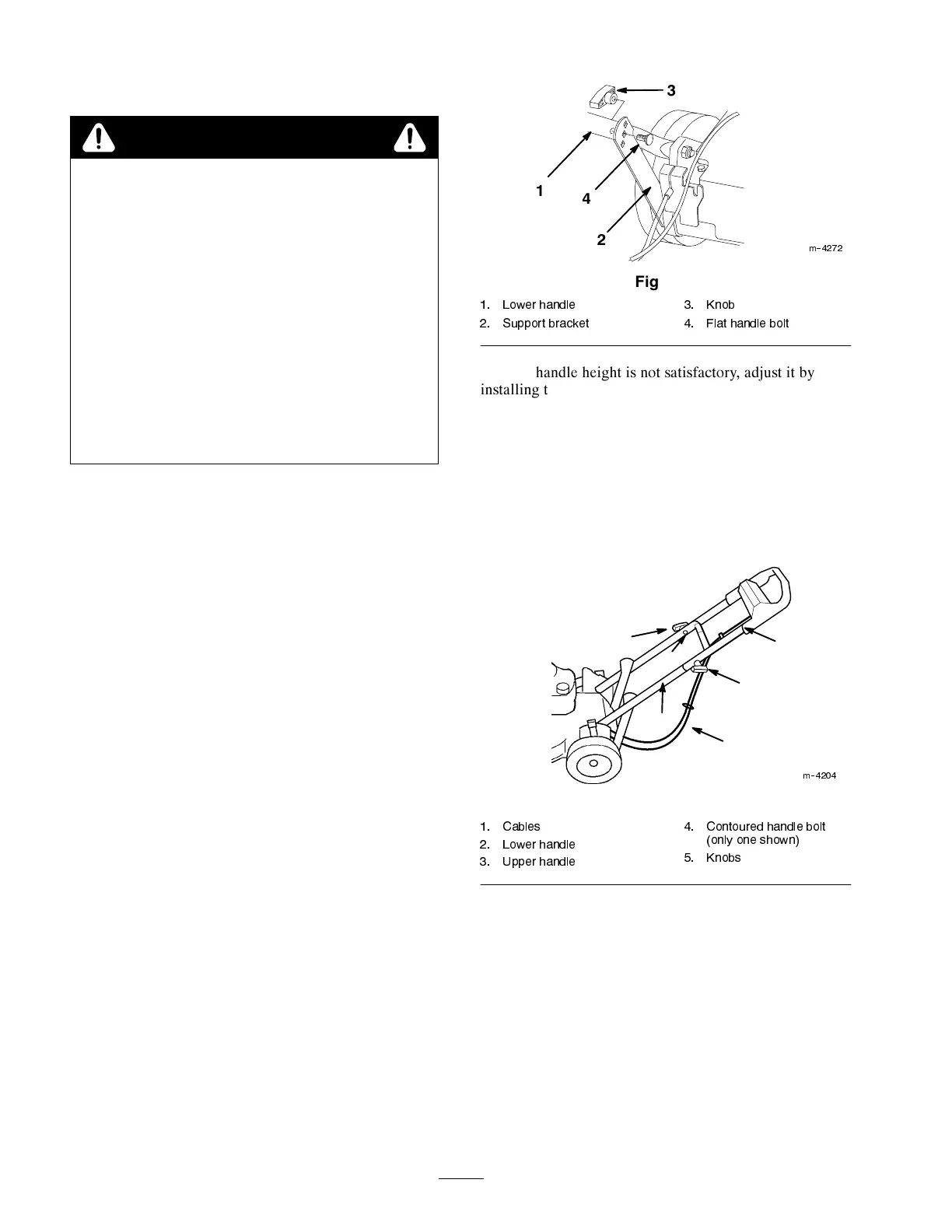 3

1

4

2

m-4272

Fig

1. Lower handle
2. Support bracket
3. Knob
4. Flat handle bolt

handle height is not satisfactory, adjust it by installing t

m-4204

1. Cables
2. Lower handle
3. Upper handle
4. Contoured handle bolt (only one shown)
5. Knobs