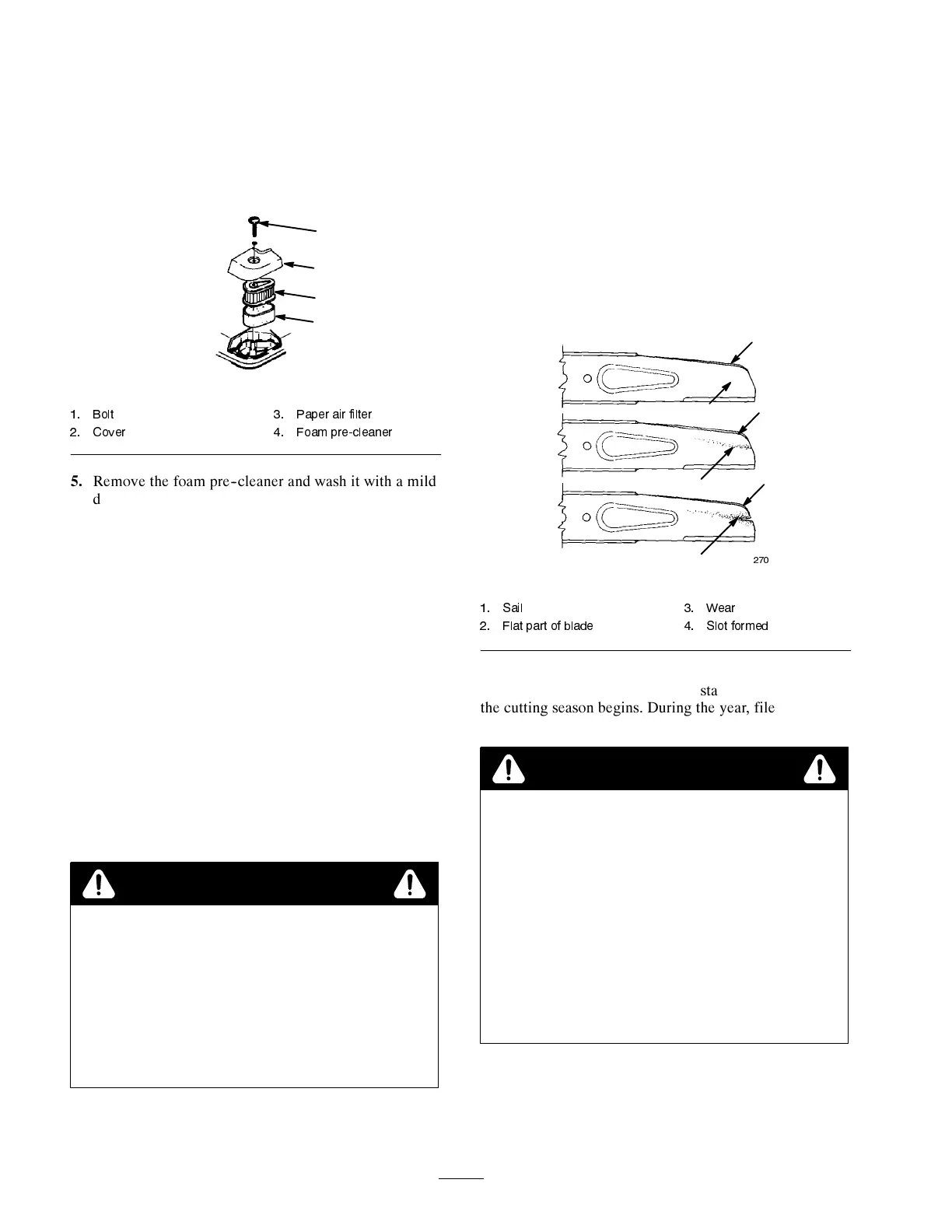 1. Bolt
2. Cover
3. Paper air filter
4. Foam pre-cleaner

5. Remove the foam pre-cleaner and wash it with a mild d

270

1. Sail
2. Flat part of blade
3. Wear
4. Slot formed

sta

the cutting season begins. During the year, file