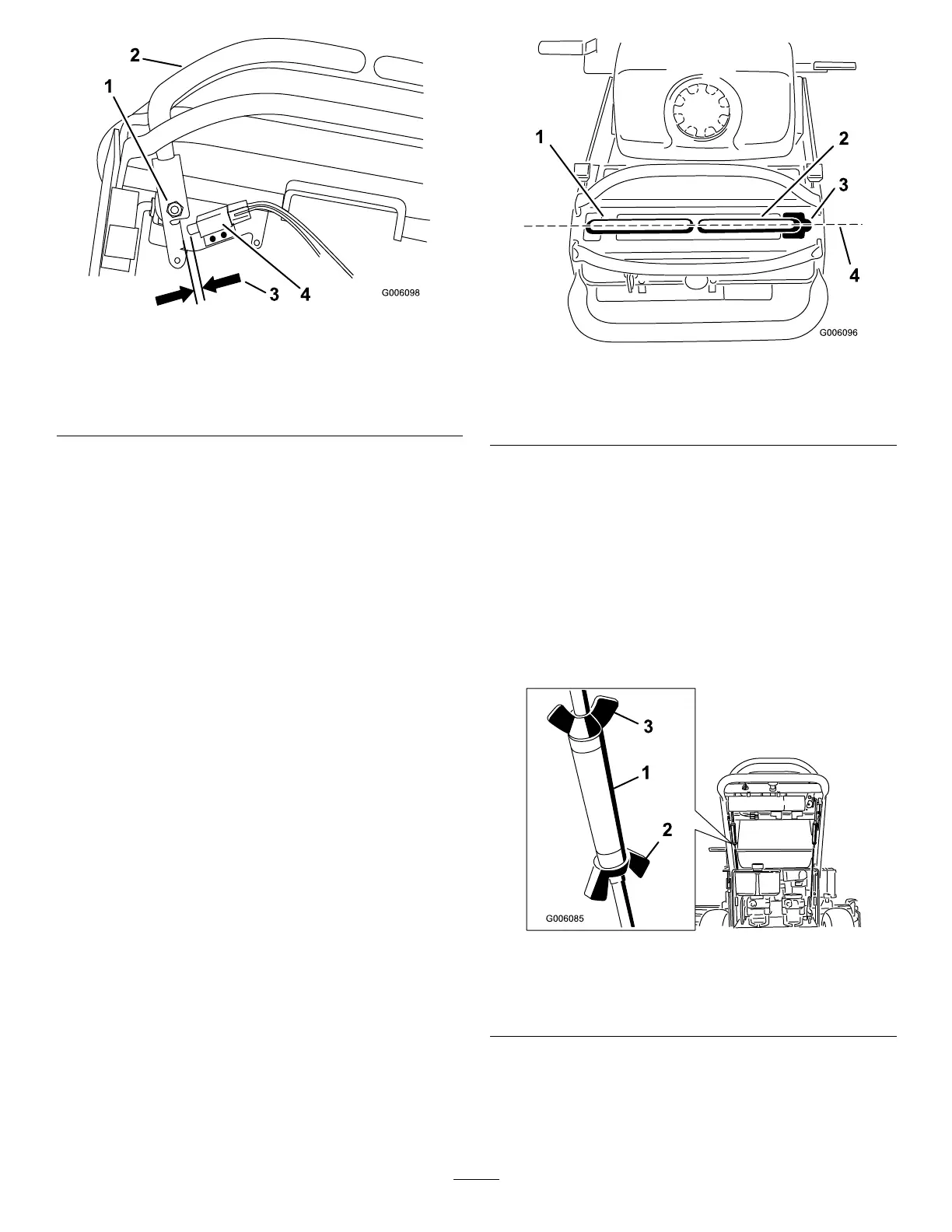 2

1

3

4

G006098

1

2

3

4

G006096

3

1

2

G006085