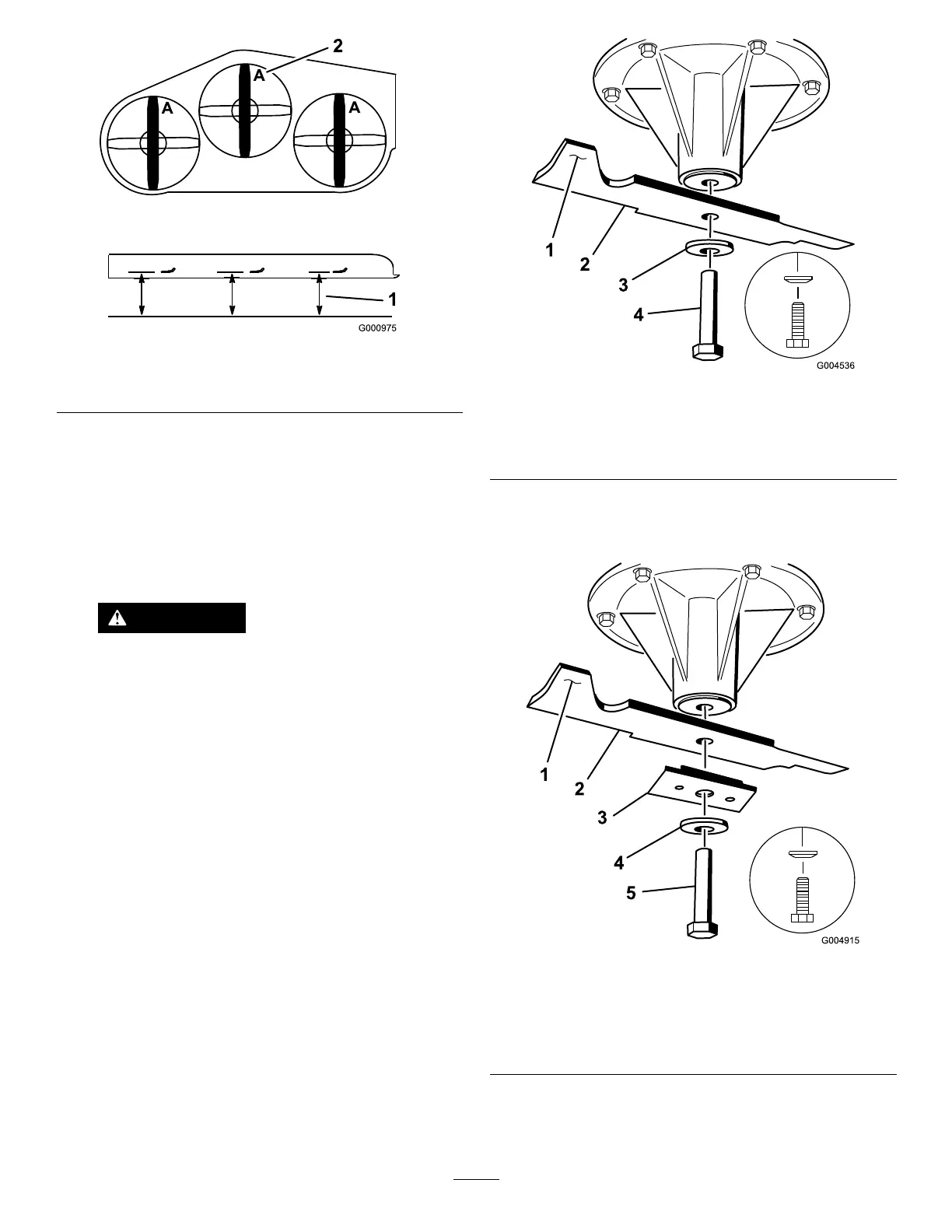 2
A
A
A
1
G000975

1
2
3
4
G004536

1
2
3
4
5
G004915